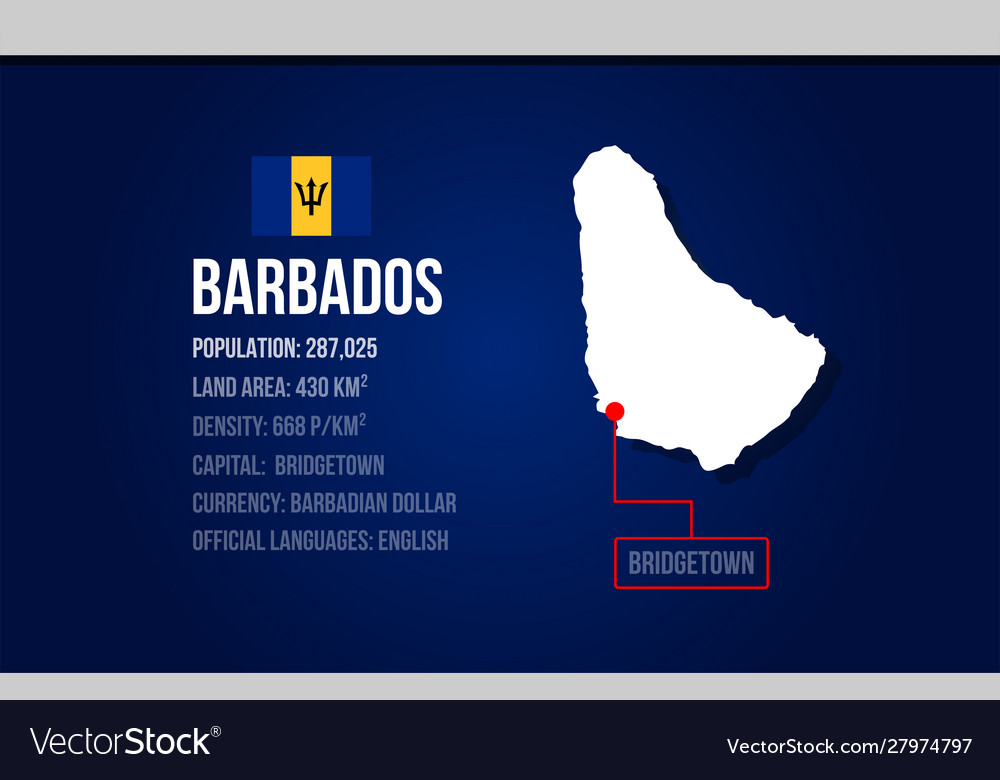 BARBADOS

POPULATION: 287,025
LAND AREA: 430 KM$^2$
DENSITY: 668 P/KM$^2$
CAPITAL: BRIDGETOWN
CURRENCY: BARBADIAN DOLLAR
OFFICIAL LANGUAGES: ENGLISH

BRIDGETOWN

VectorStock®

VectorStock.com/27974797