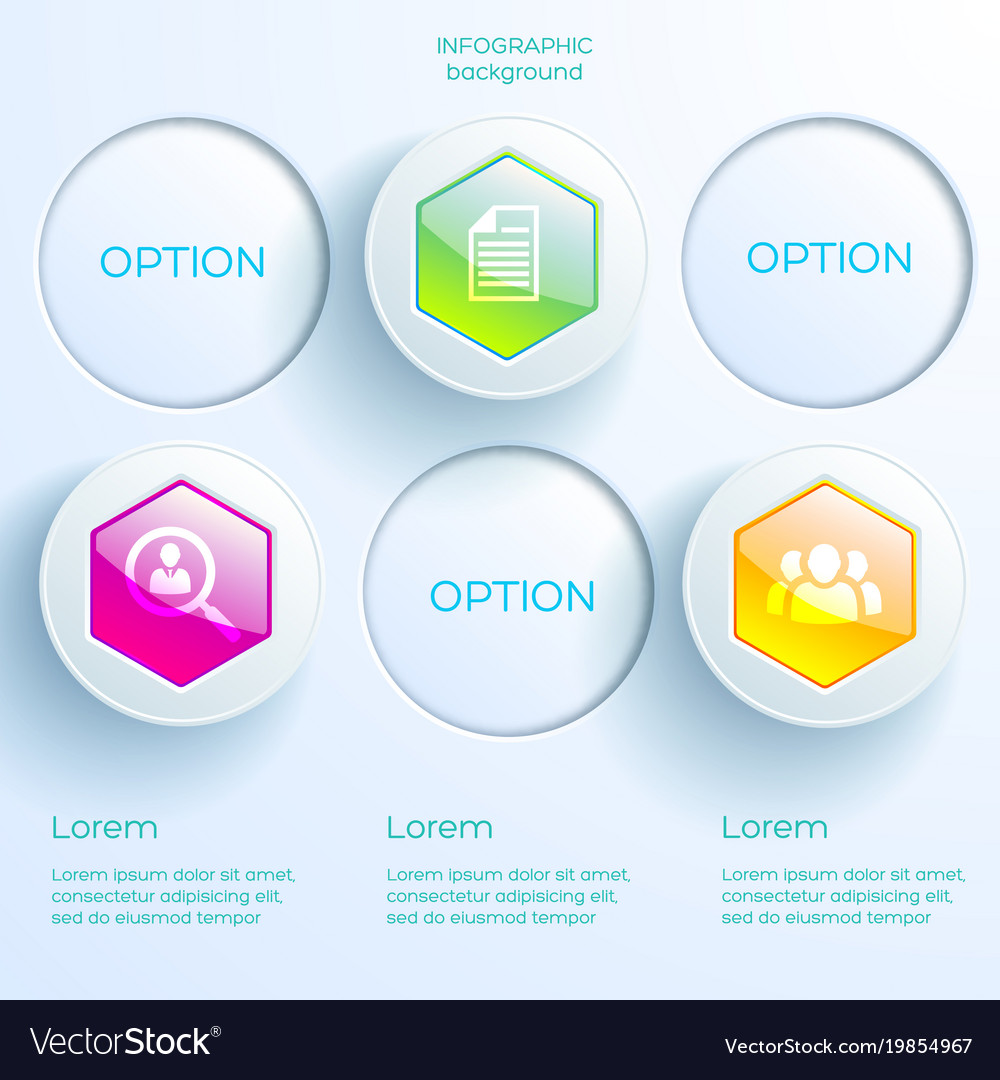 INFOGRAPHIC
background

OPTION

OPTION

OPTION

Lorem

Lorem ipsum dolor sit amet, consectetur adipisicing elit, sed do eiusmod tempor

Lorem

Lorem ipsum dolor sit amet, consectetur adipisicing elit, sed do eiusmod tempor

Lorem

Lorem ipsum dolor sit amet, consectetur adipisicing elit, sed do eiusmod tempor

VectorStock®

VectorStock.com/19854967