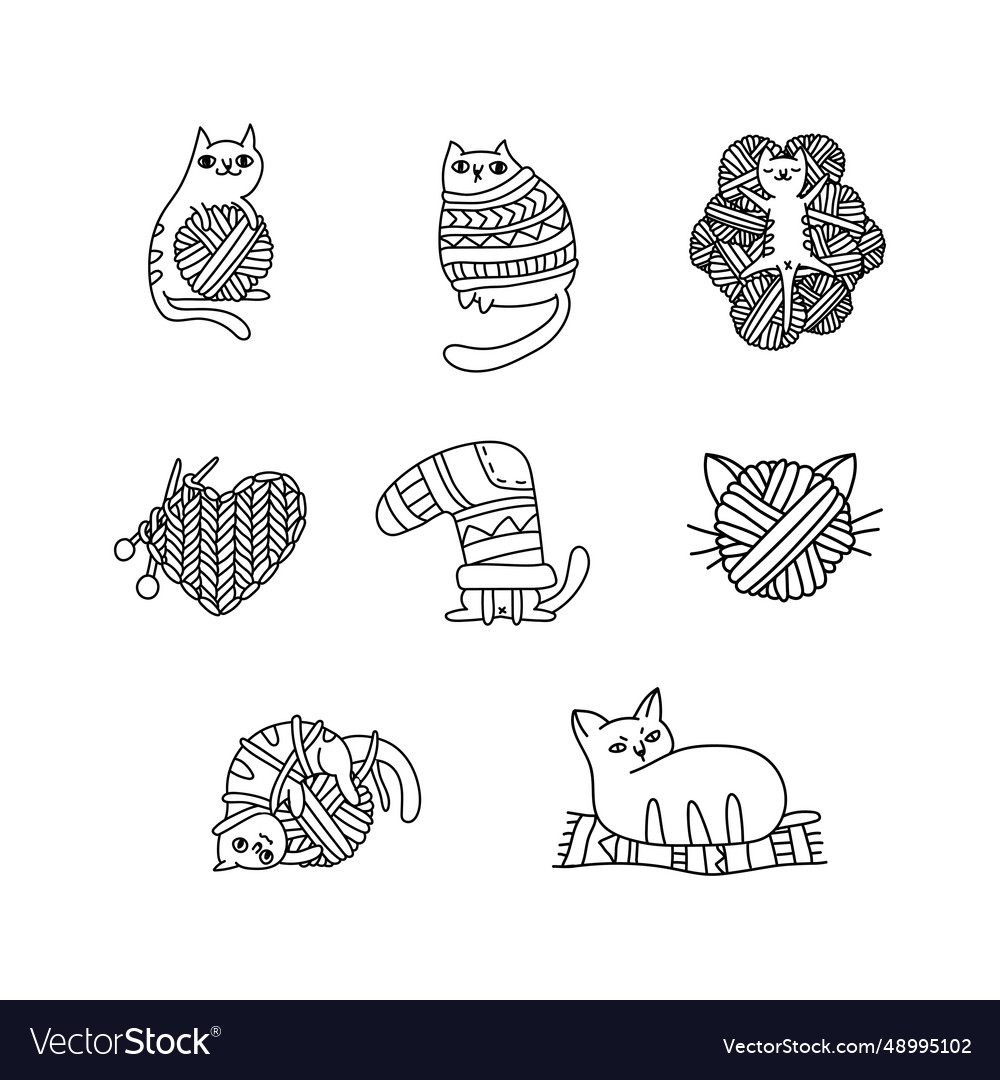 VectorStock®

VectorStock.com/48995102