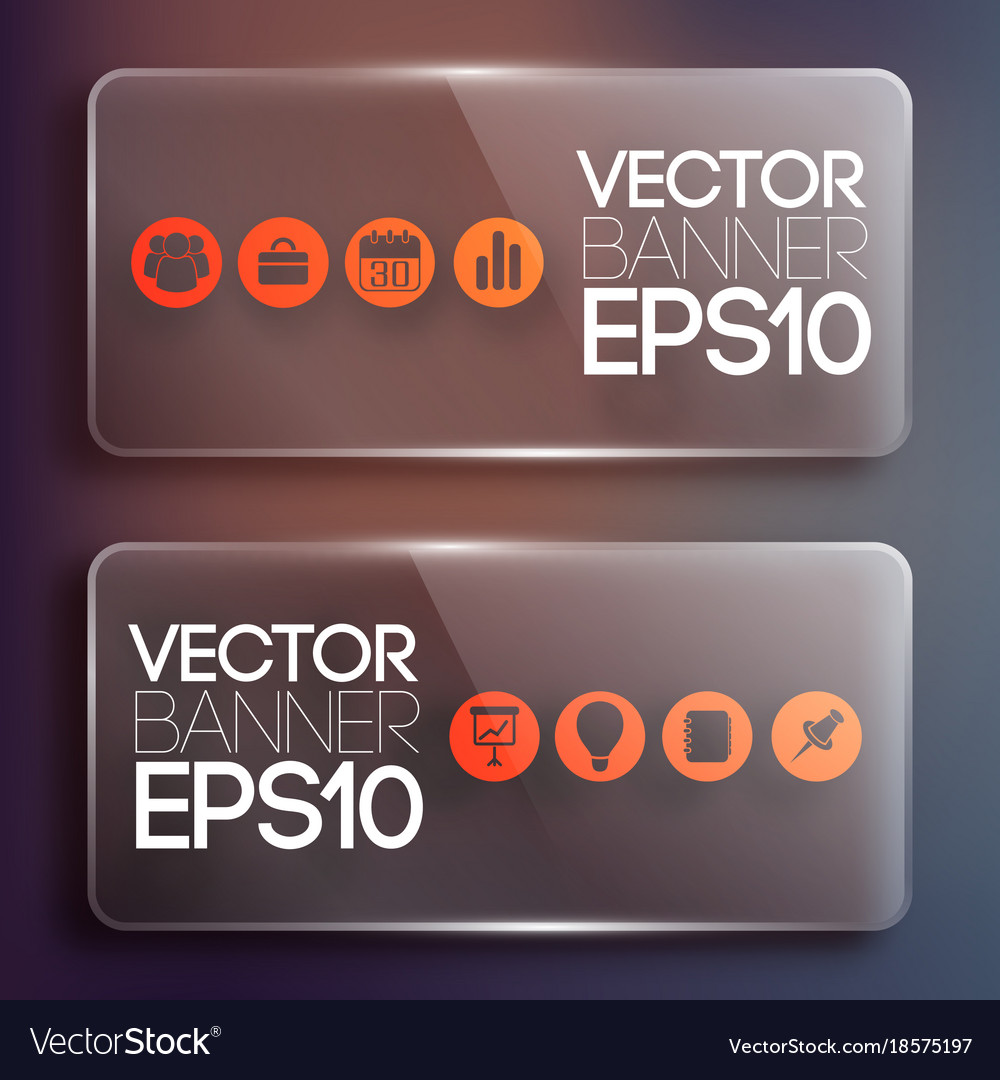 30

VECTOR
BANNER
EPS10

VECTOR
BANNER
EPS10

VectorStock®

VectorStock.com/18575197