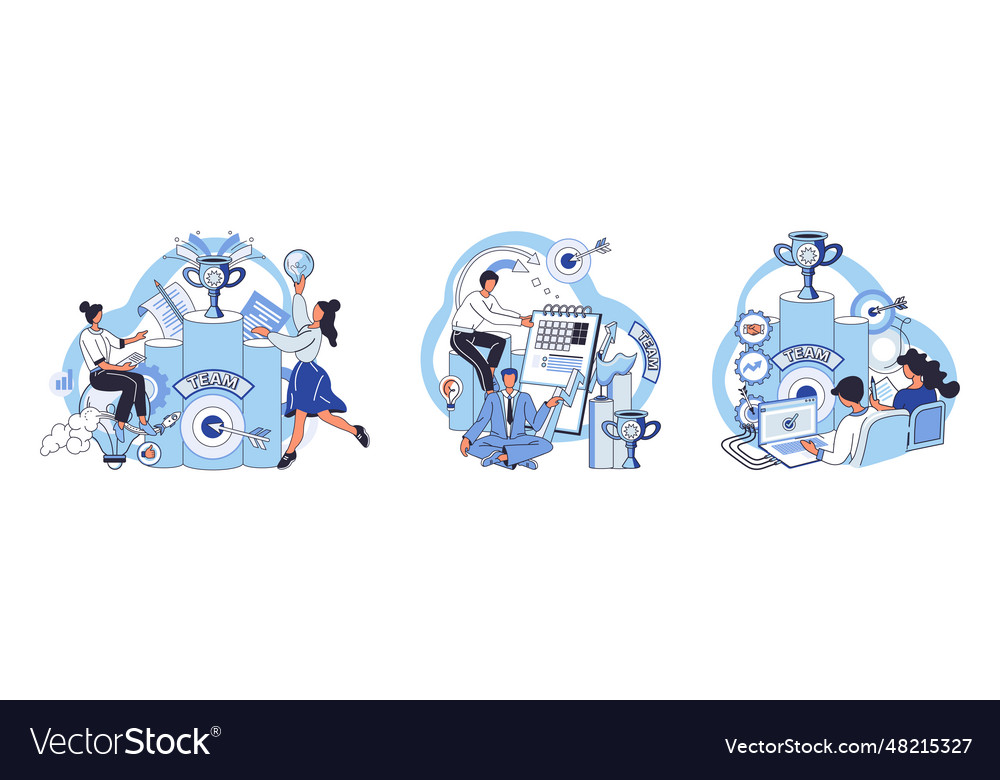 TEAM

TEAM

TEAM

VectorStock®

VectorStock.com/48215327