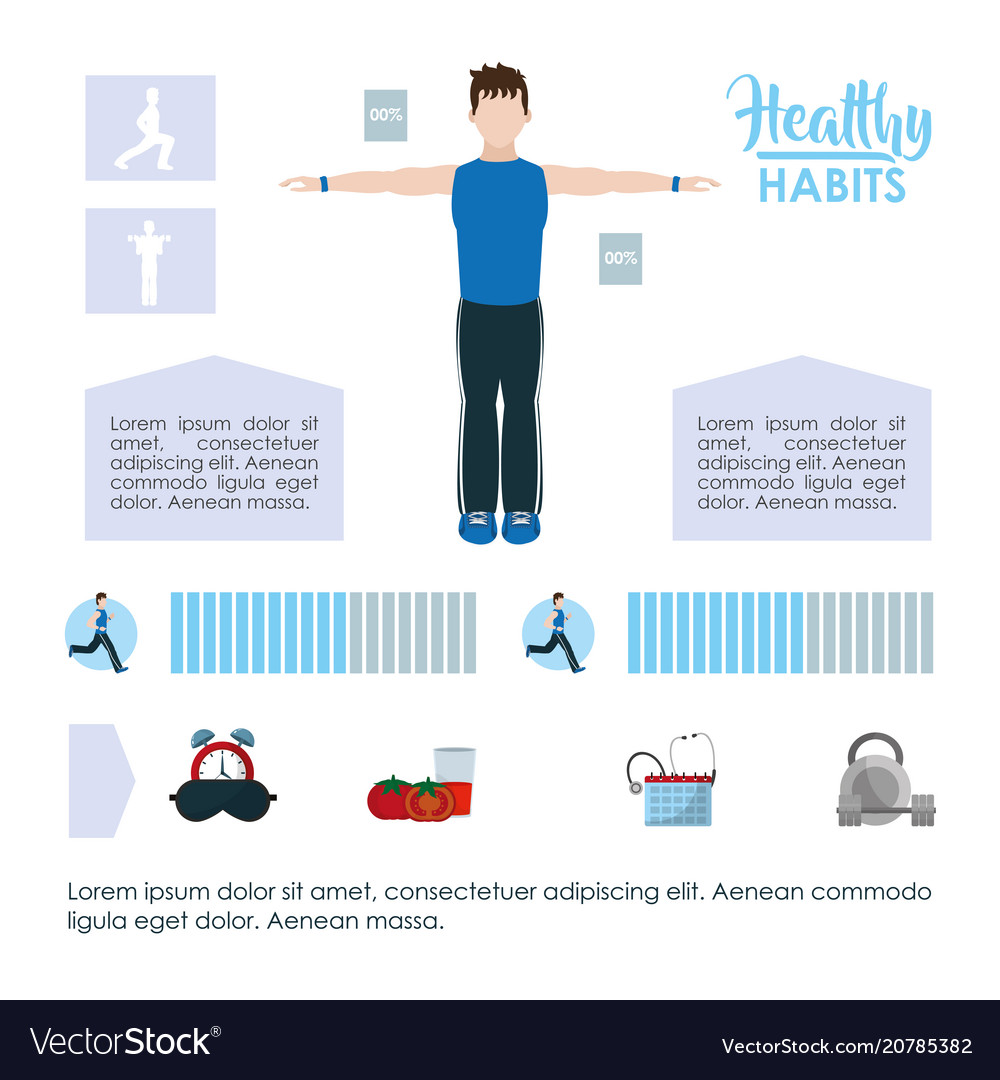 00%

Healthy
HABITS

00%

Lorem ipsum dolor sit amet, consectetuer adipiscing elit. Aenean commodo ligula eget dolor. Aenean massa.

Lorem ipsum dolor sit amet, consectetuer adipiscing elit. Aenean commodo ligula eget dolor. Aenean massa.

Lorem ipsum dolor sit amet, consectetuer adipiscing elit. Aenean commodo ligula eget dolor. Aenean massa.

VectorStock®

VectorStock.com/20785382