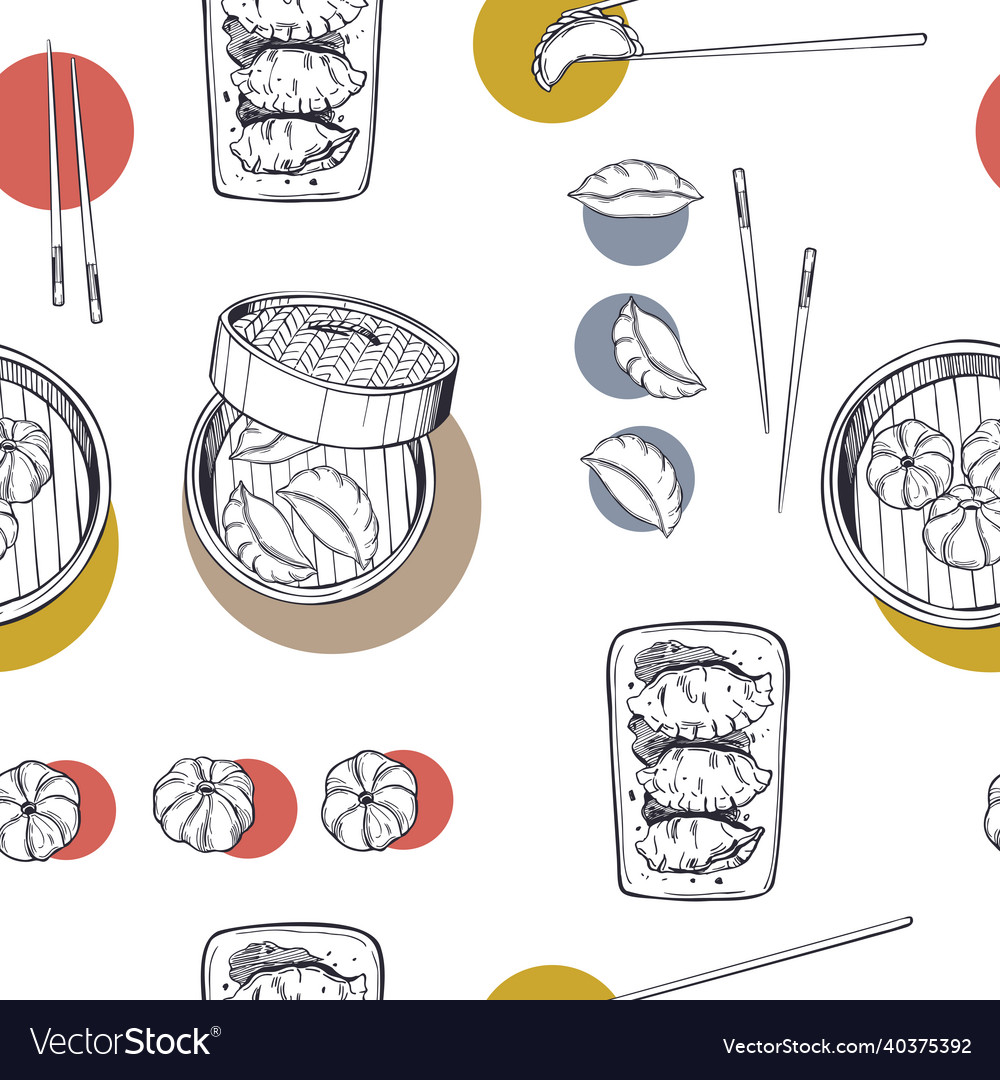 VectorStock®

VectorStock.com/40375392