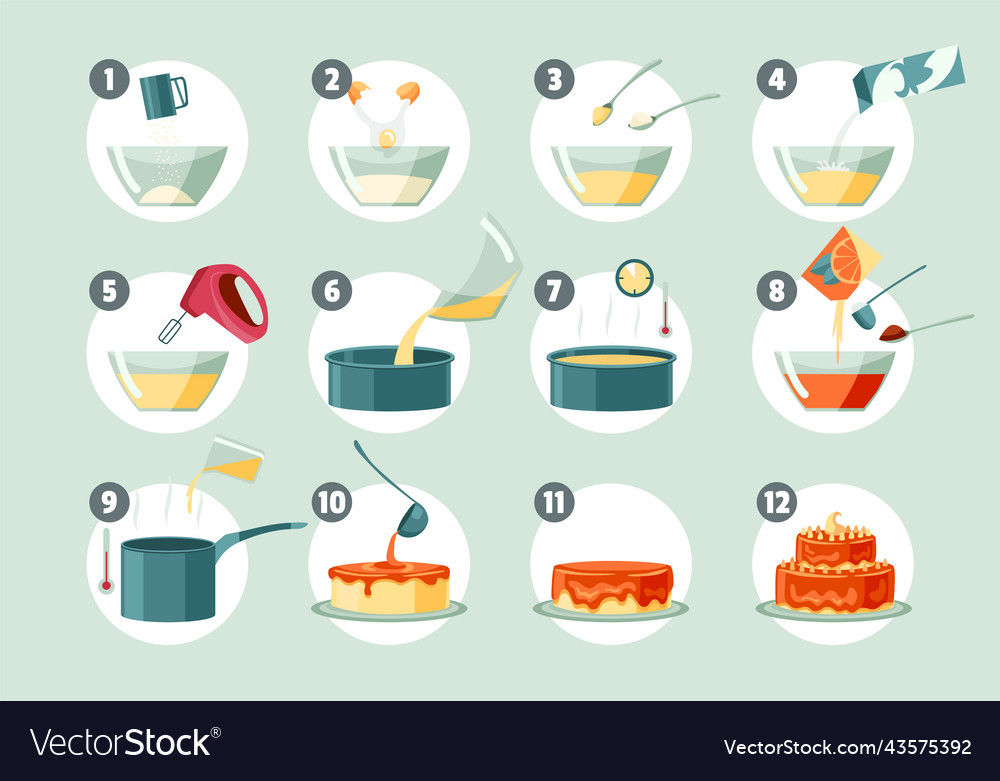 1
2
3
4
5
6
7
8
9
10
11
12

VectorStock®
VectorStock.com/43575392