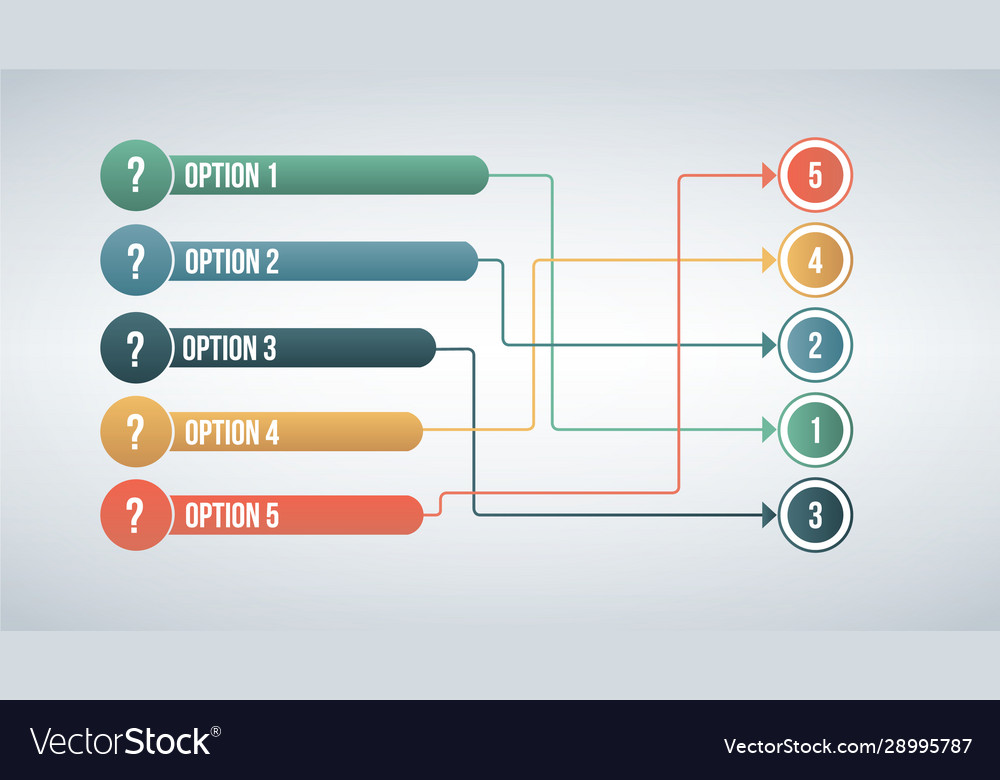 ? OPTION 1
? OPTION 2
? OPTION 3
? OPTION 4
? OPTION 5

5
4
2
1
3

VectorStock®
VectorStock.com/28995787