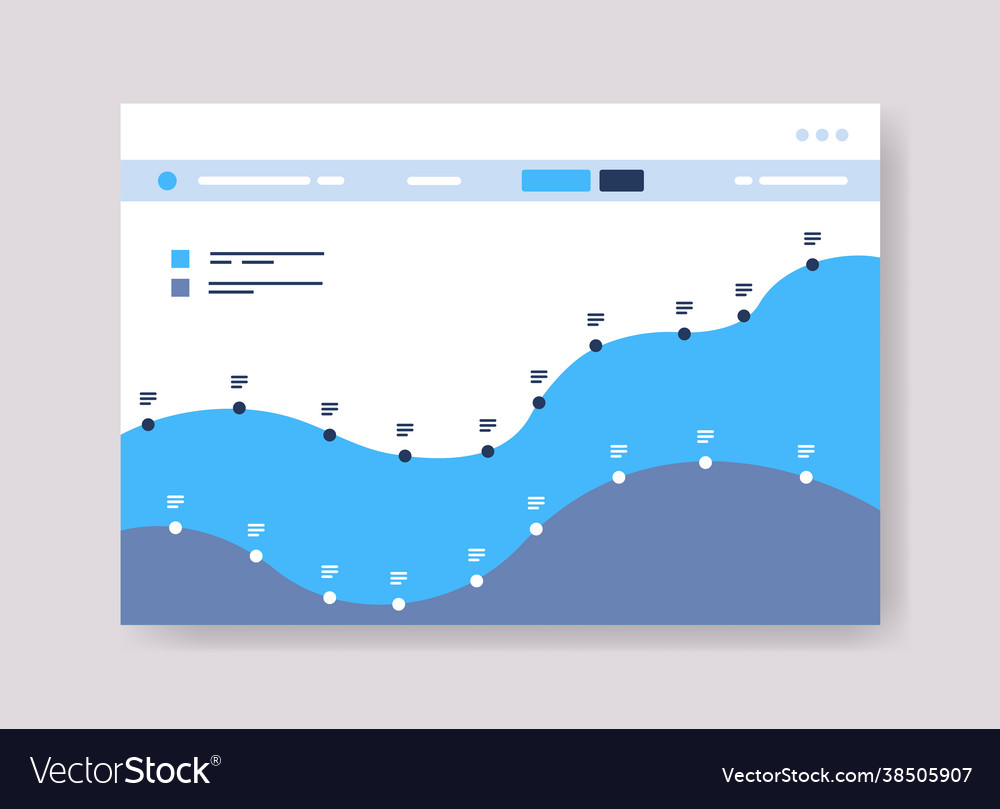 VectorStock®

VectorStock.com/38505907