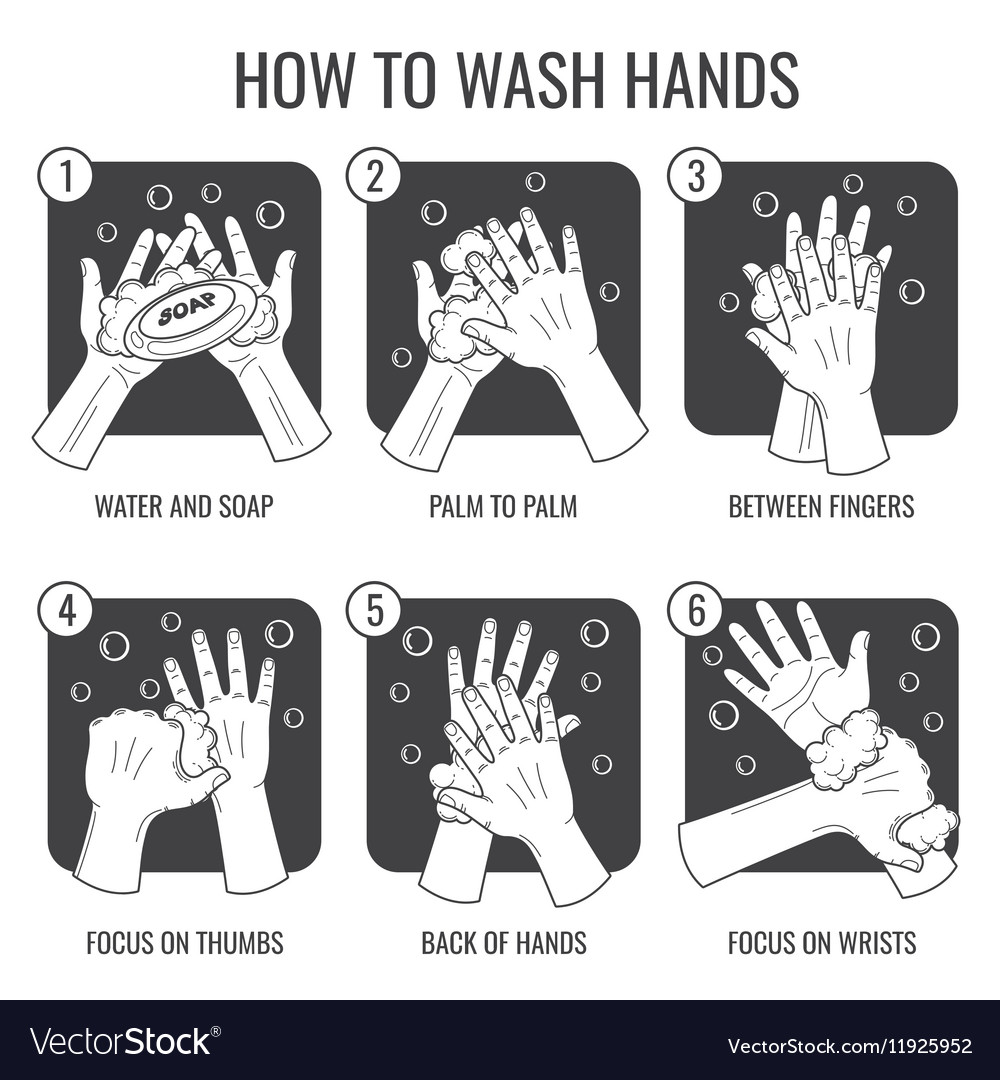 HOW TO WASH HANDS

1
SOAP
WATER AND SOAP

2
PALM TO PALM

3
BETWEEN FINGERS

4
FOCUS ON THUMBS

5
BACK OF HANDS

6
FOCUS ON WRISTS

VectorStock®

VectorStock.com/11925952