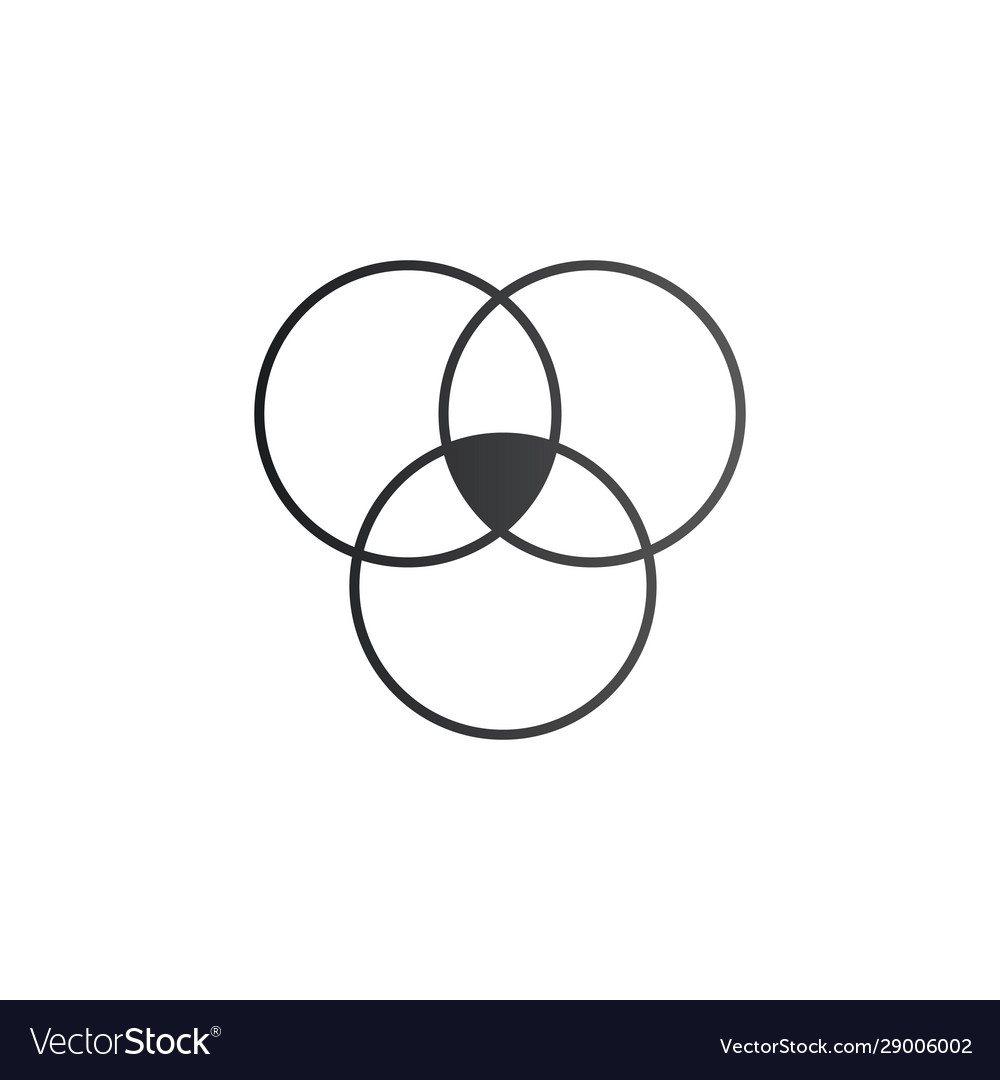 VectorStock®

VectorStock.com/29006002