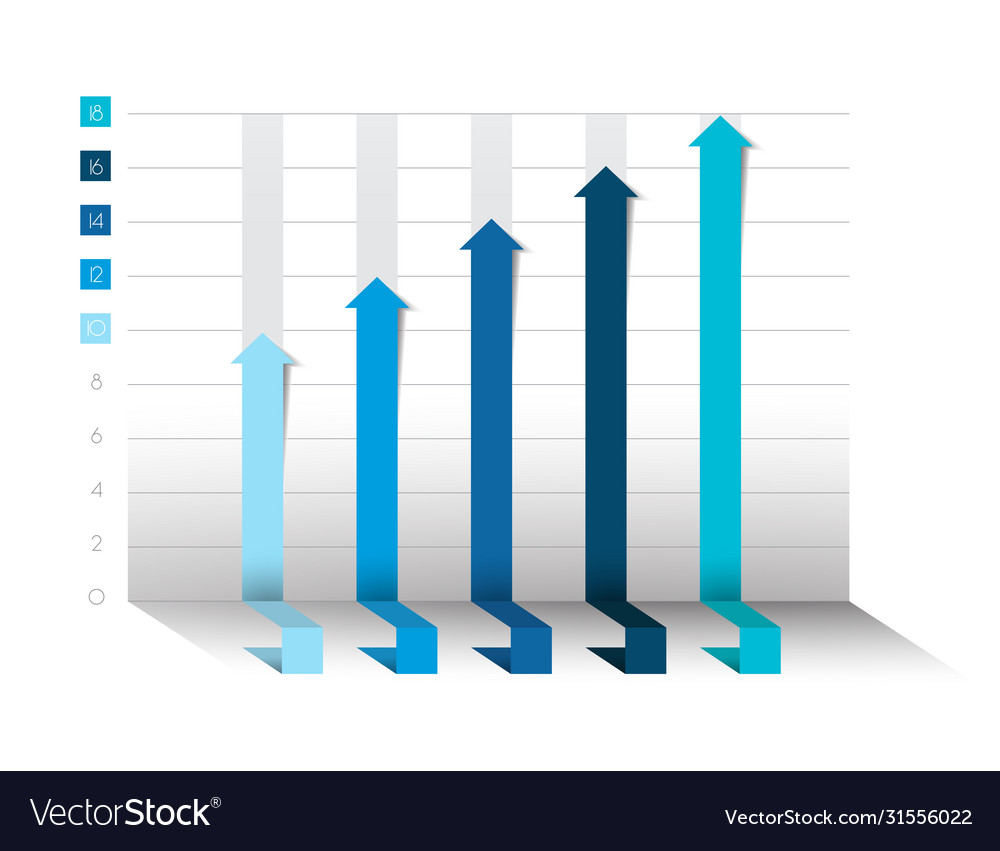 18
16
14
12
10
8
6
4
2
0

VectorStock®

VectorStock.com/31556022