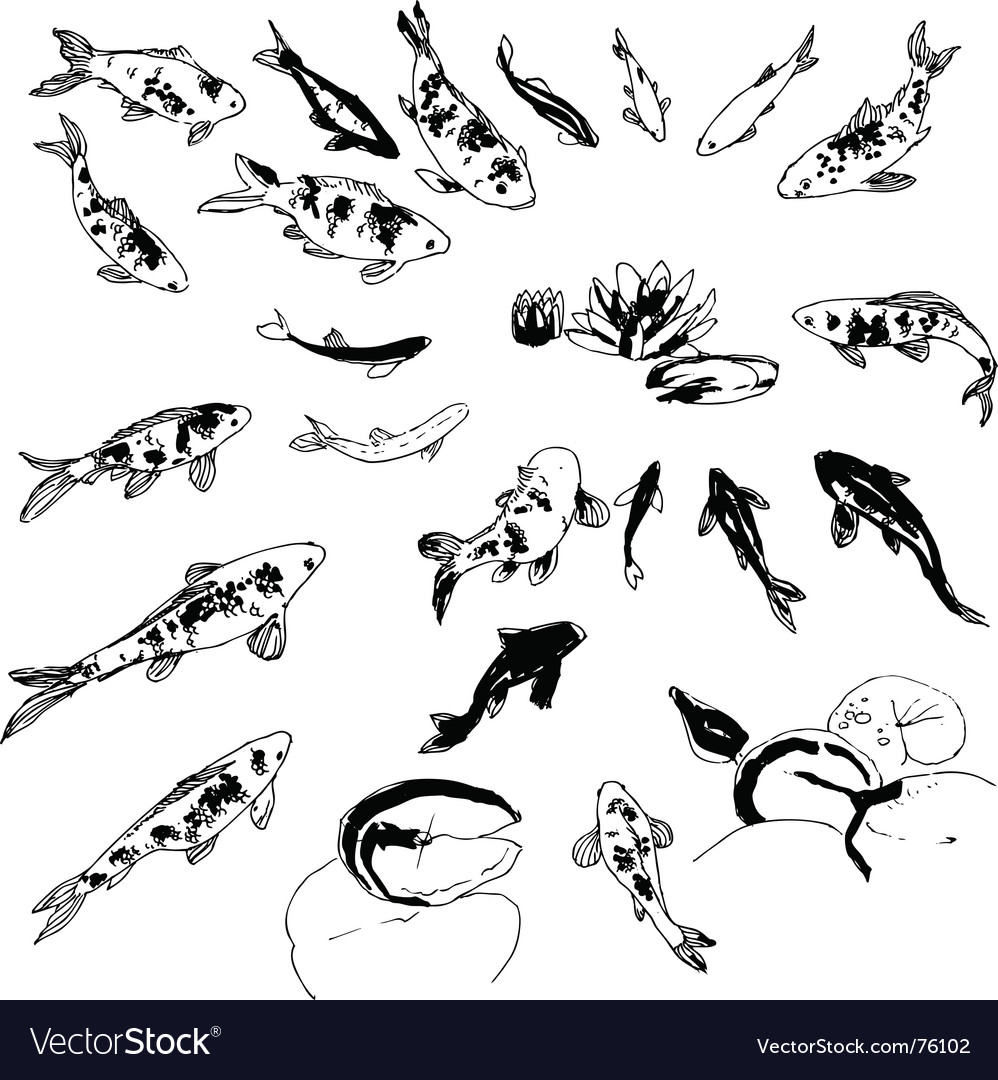 VectorStock®

VectorStock.com/76102