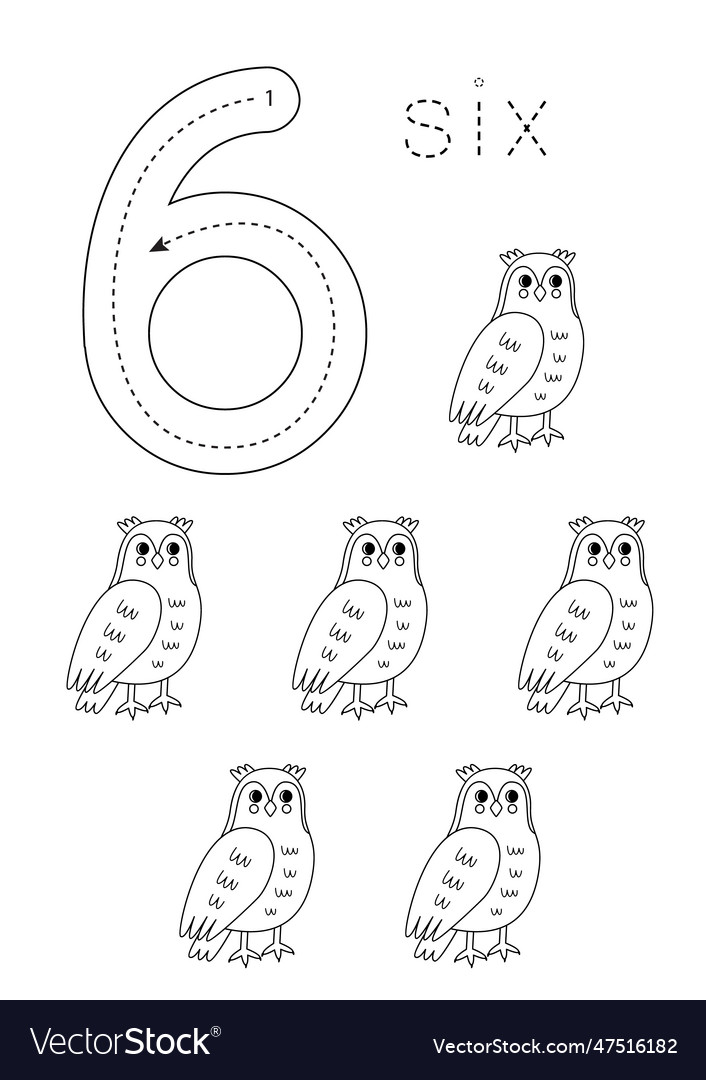 6
1
six

VectorStock®
VectorStock.com/47516182