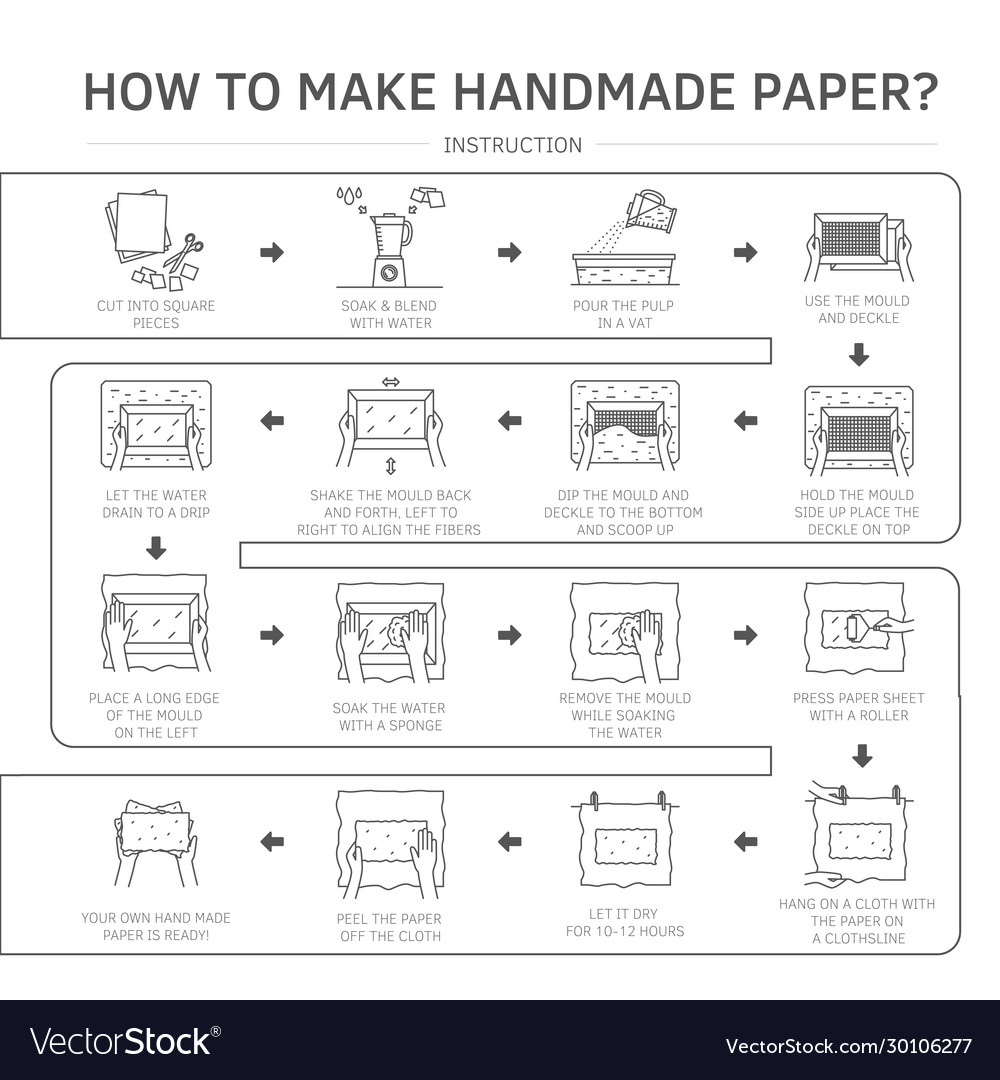 HOW TO MAKE HANDMADE PAPER?

INSTRUCTION

CUT INTO SQUARE PIECES

SOAK & BLEND WITH WATER

POUR THE PULP IN A VAT

USE THE MOULD AND DECKLE

HOLD THE MOULD SIDE UP PLACE THE DECKLE ON TOP

DIP THE MOULD AND DECKLE TO THE BOTTOM AND SCOOP UP

SHAKE THE MOULD BACK AND FORTH, LEFT TO RIGHT TO ALIGN THE FIBERS

LET THE WATER DRAIN TO A DRIP

PLACE A LONG EDGE OF THE MOULD ON THE LEFT

SOAK THE WATER WITH A SPONGE

REMOVE THE MOULD WHILE SOAKING THE WATER

PRESS PAPER SHEET WITH A ROLLER

HANG ON A CLOTH WITH THE PAPER ON A CLOTHSLINE

LET IT DRY FOR 10-12 HOURS

PEEL THE PAPER OFF THE CLOTH

YOUR OWN HAND MADE PAPER IS READY!

VectorStock®

VectorStock.com/30106277