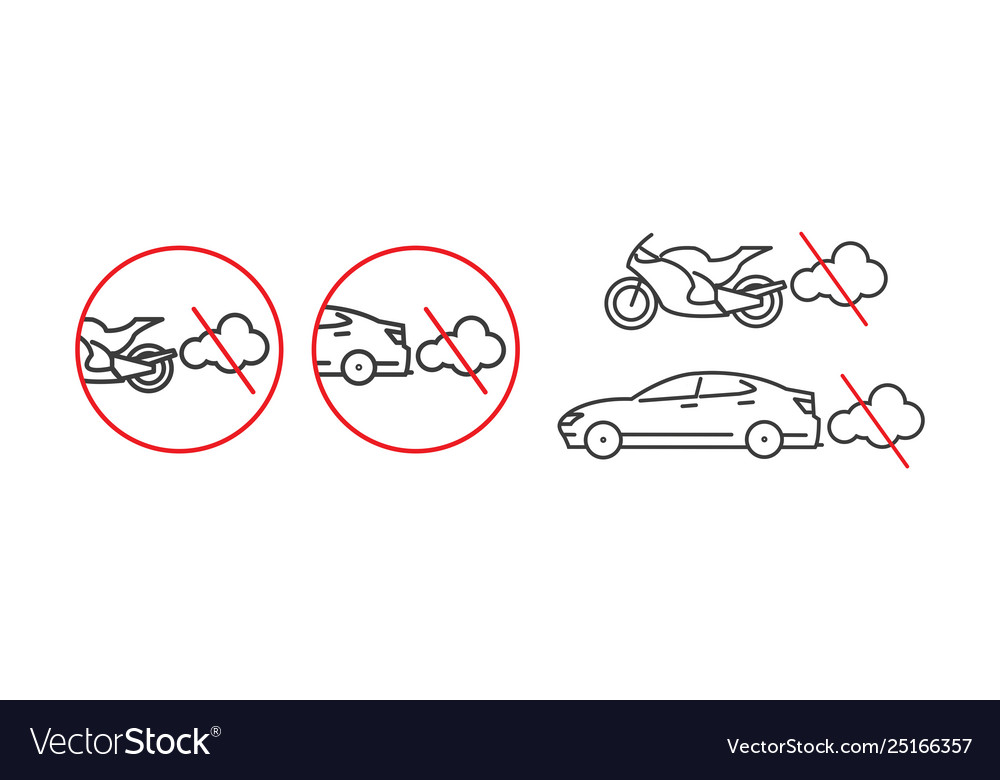 VectorStock®

VectorStock.com/25166357