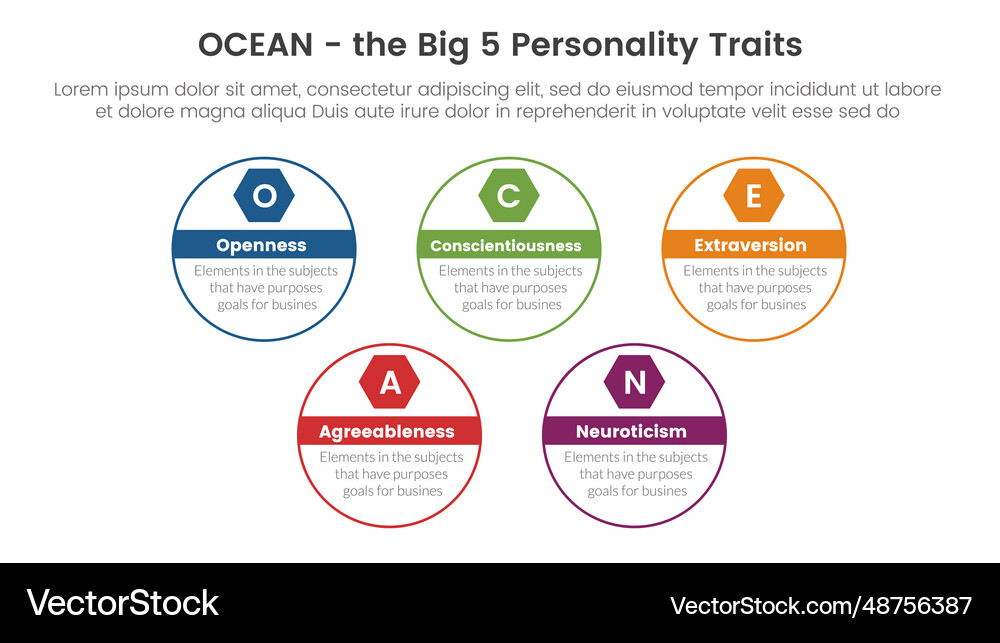 OCEAN - the Big 5 Personality Traits

Lorem ipsum dolor sit amet, consectetur adipiscing elit, sed do eiusmod tempor incididunt ut labore et dolore magna aliqua Duis aute irure dolor in reprehenderit in voluptate velit esse sed do

O
Openness
Elements in the subjects that have purposes goals for busines

C
Conscientiousness
Elements in the subjects that have purposes goals for busines

E
Extraversion
Elements in the subjects that have purposes goals for busines

A
Agreeableness
Elements in the subjects that have purposes goals for busines

N
Neuroticism
Elements in the subjects that have purposes goals for busines

VectorStock

VectorStock.com/48756387