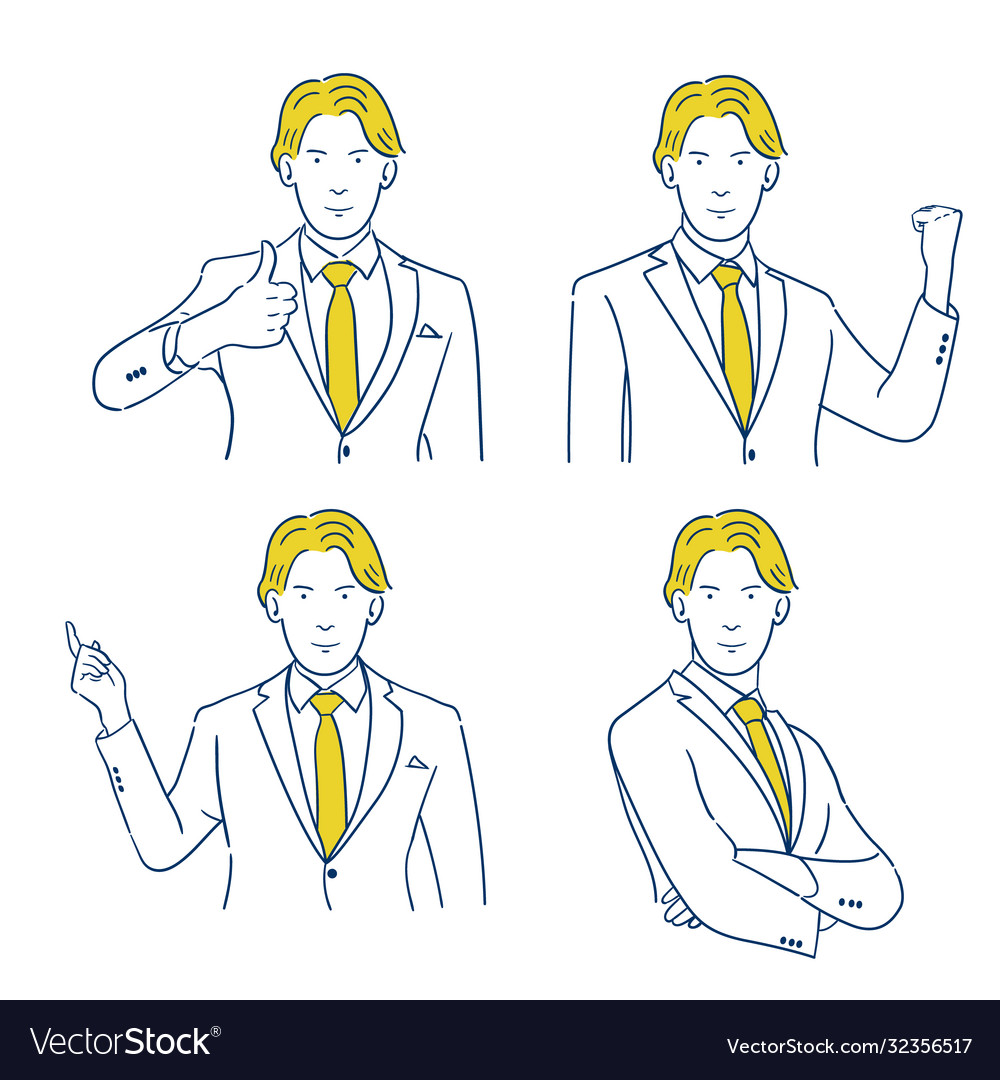 VectorStock®

VectorStock.com/32356517