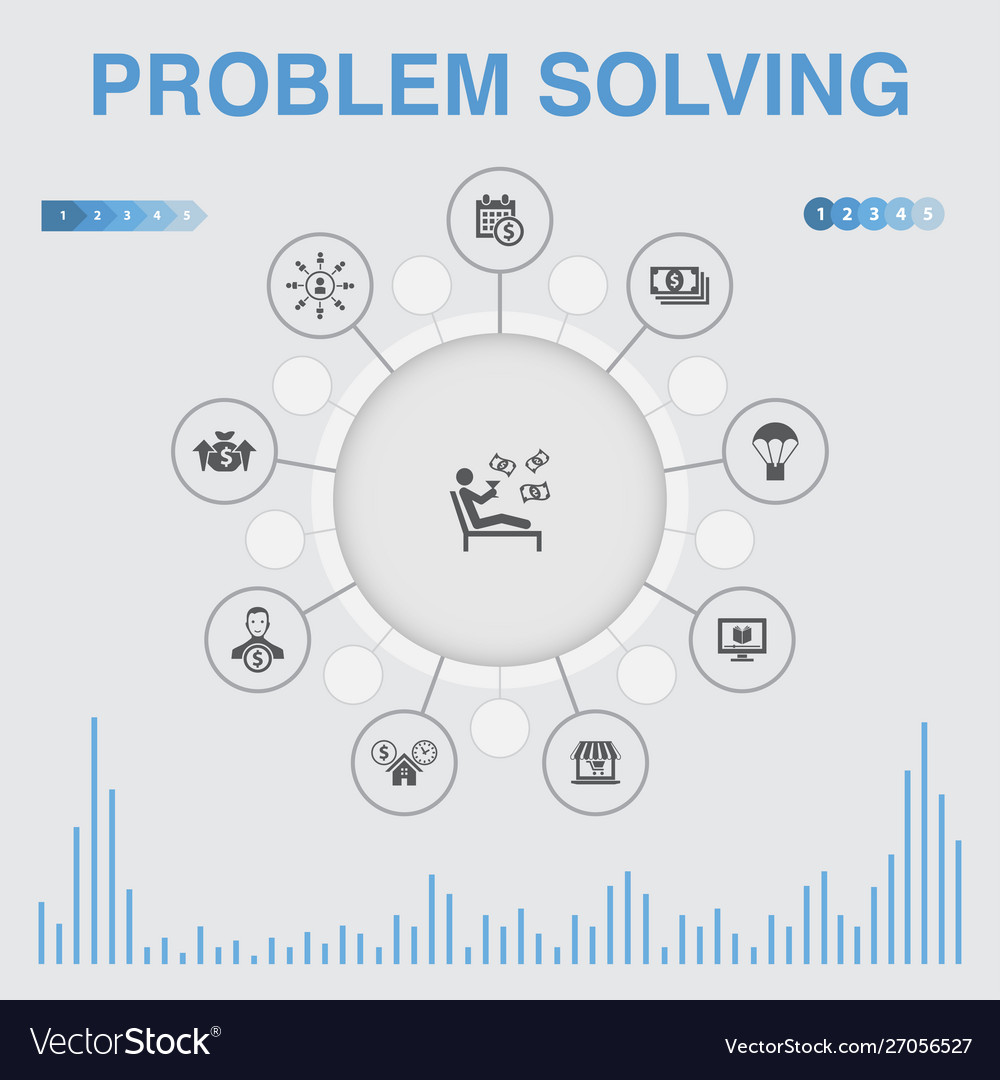 PROBLEM SOLVING

1 2 3 4 5

1 2 3 4 5

VectorStock®

VectorStock.com/27056527