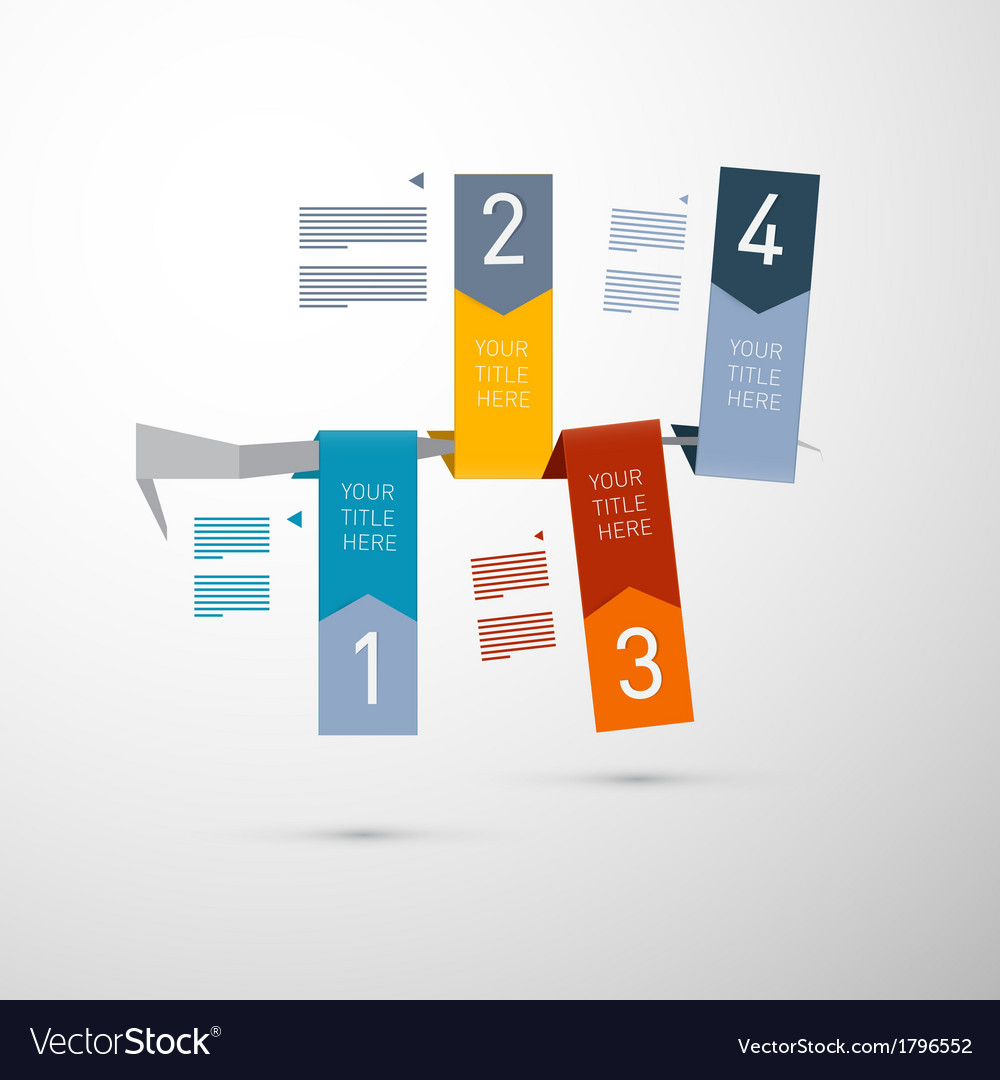 2

YOUR TITLE HERE

4

YOUR TITLE HERE

YOUR TITLE HERE

1

YOUR TITLE HERE

3

VectorStock®

VectorStock.com/1796552