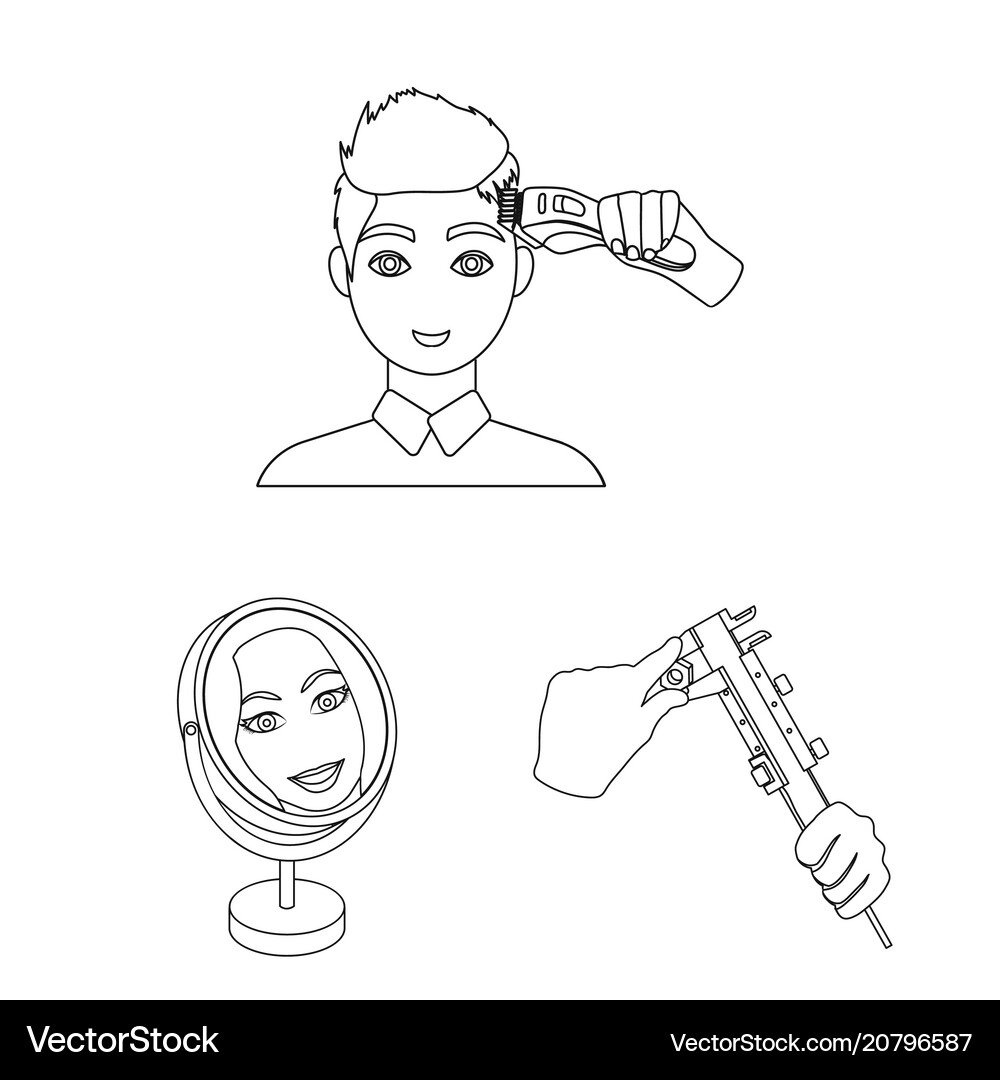 VectorStock®

VectorStock.com/20796587