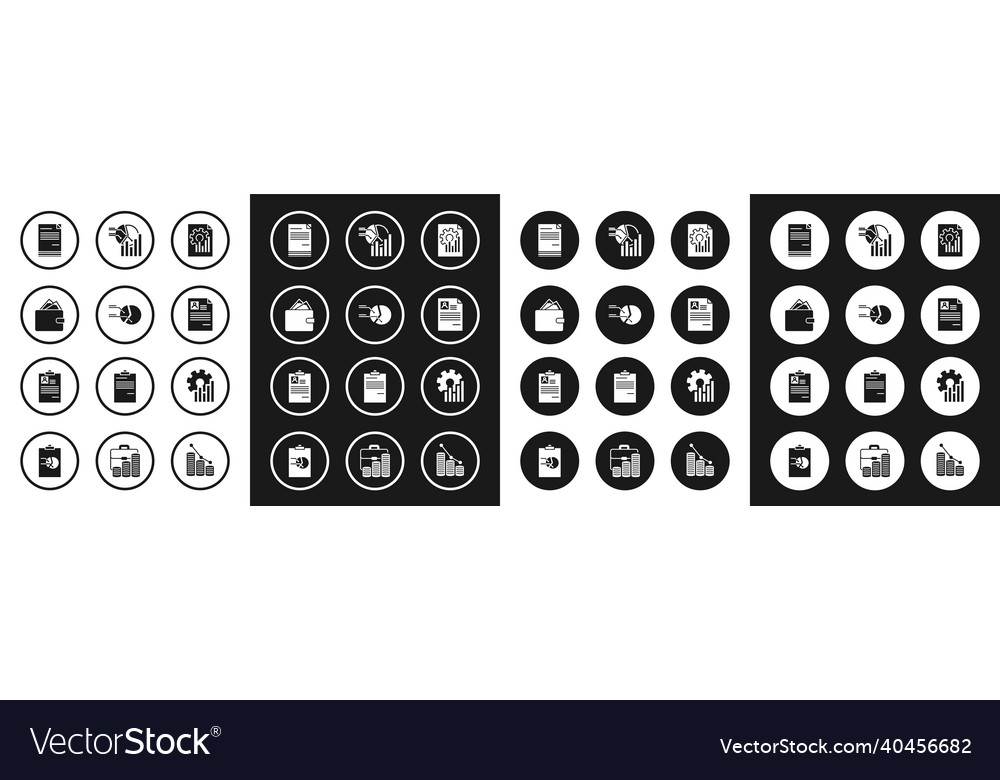 VectorStock®

VectorStock.com/40456682