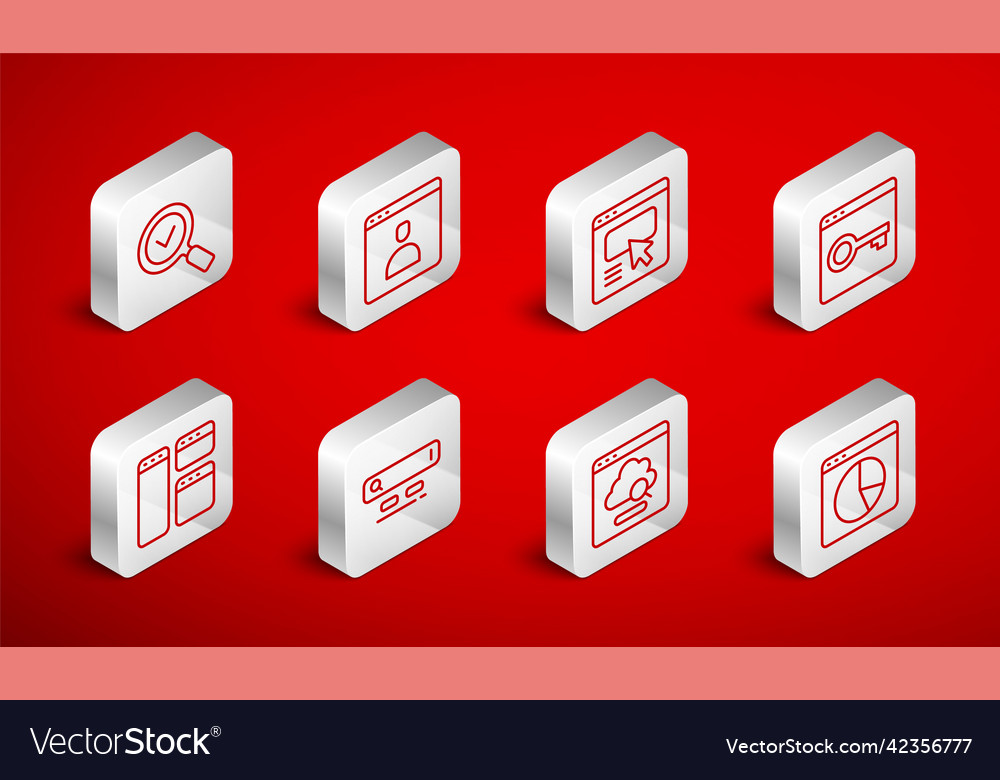 VectorStock®

VectorStock.com/42356777