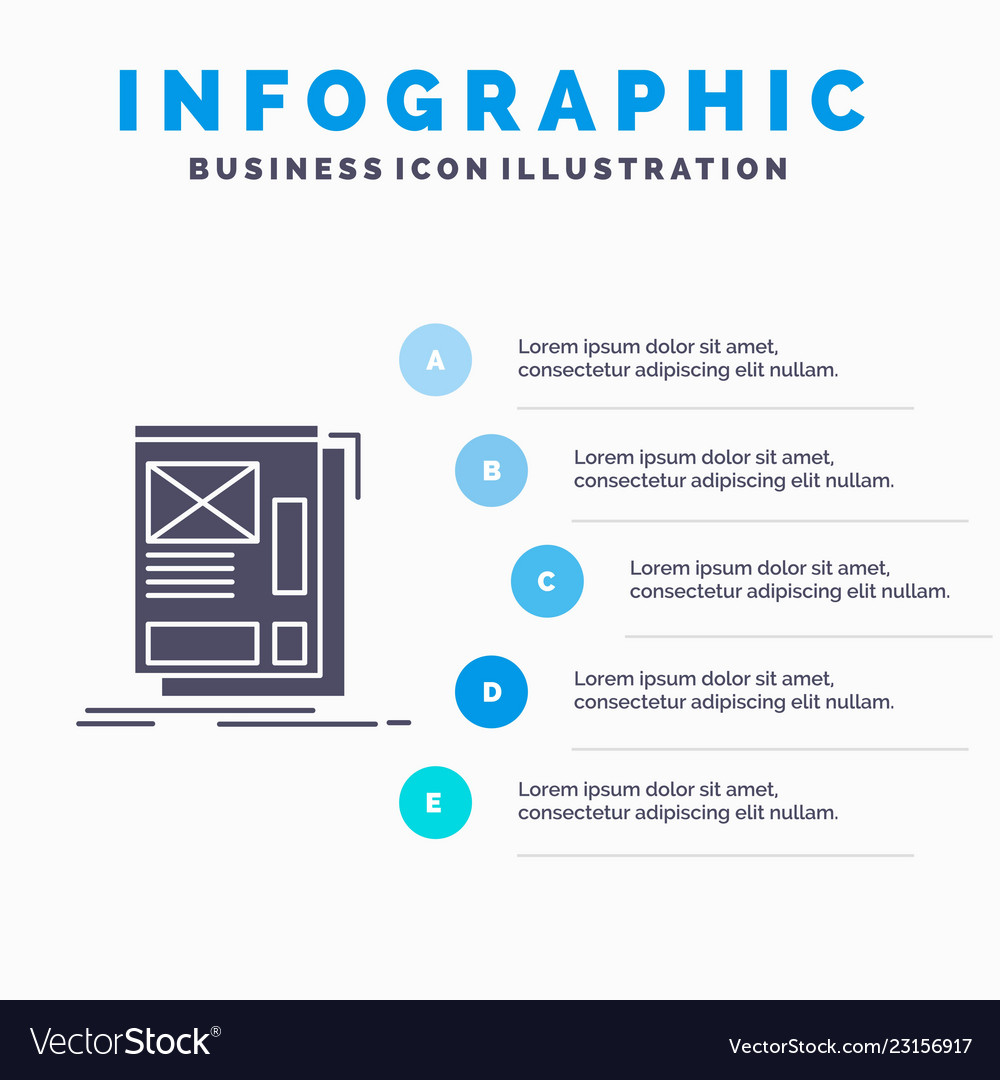 INFOGRAPHIC
BUSINESS ICON ILLUSTRATION

A
Lorem ipsum dolor sit amet, consectetur adipiscing elit nullam.

B
Lorem ipsum dolor sit amet, consectetur adipiscing elit nullam.

C
Lorem ipsum dolor sit amet, consectetur adipiscing elit nullam.

D
Lorem ipsum dolor sit amet, consectetur adipiscing elit nullam.

E
Lorem ipsum dolor sit amet, consectetur adipiscing elit nullam.

VectorStock®
VectorStock.com/23156917