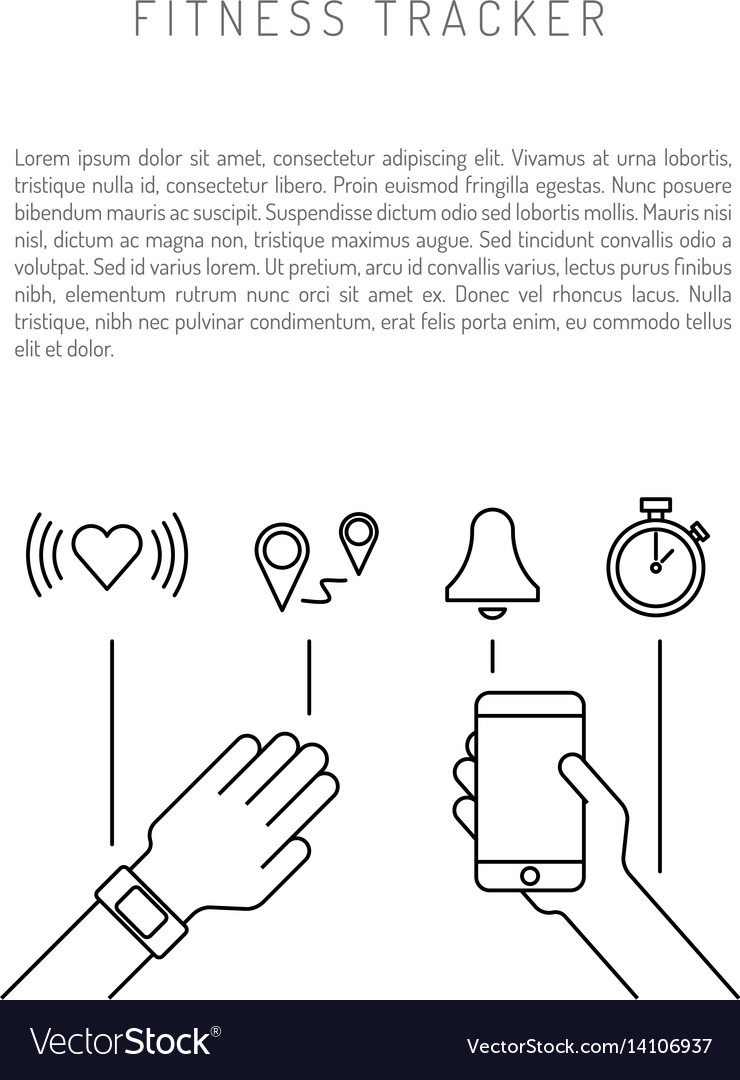 FITNESS TRACKER

Lorem ipsum dolor sit amet, consectetur adipiscing elit. Vivamus at urna lobortis, tristique nulla id, consectetur libero. Proin euismod fringilla egestas. Nunc posuere bibendum mauris ac suscipit. Suspendisse dictum odio sed lobortis mollis. Mauris nisi nisl, dictum ac magna non, tristique maximus augue. Sed tincidunt convallis odio a volutpat. Sed id varius lorem. Ut pretium, arcu id convallis varius, lectus purus finibus nibh, elementum rutrum nunc orci sit amet ex. Donec vel rhoncus lacus. Nulla tristique, nibh nec pulvinar condimentum, erat felis porta enim, eu commodo tellus elit et dolor.

VectorStock®

VectorStock.com/14106937