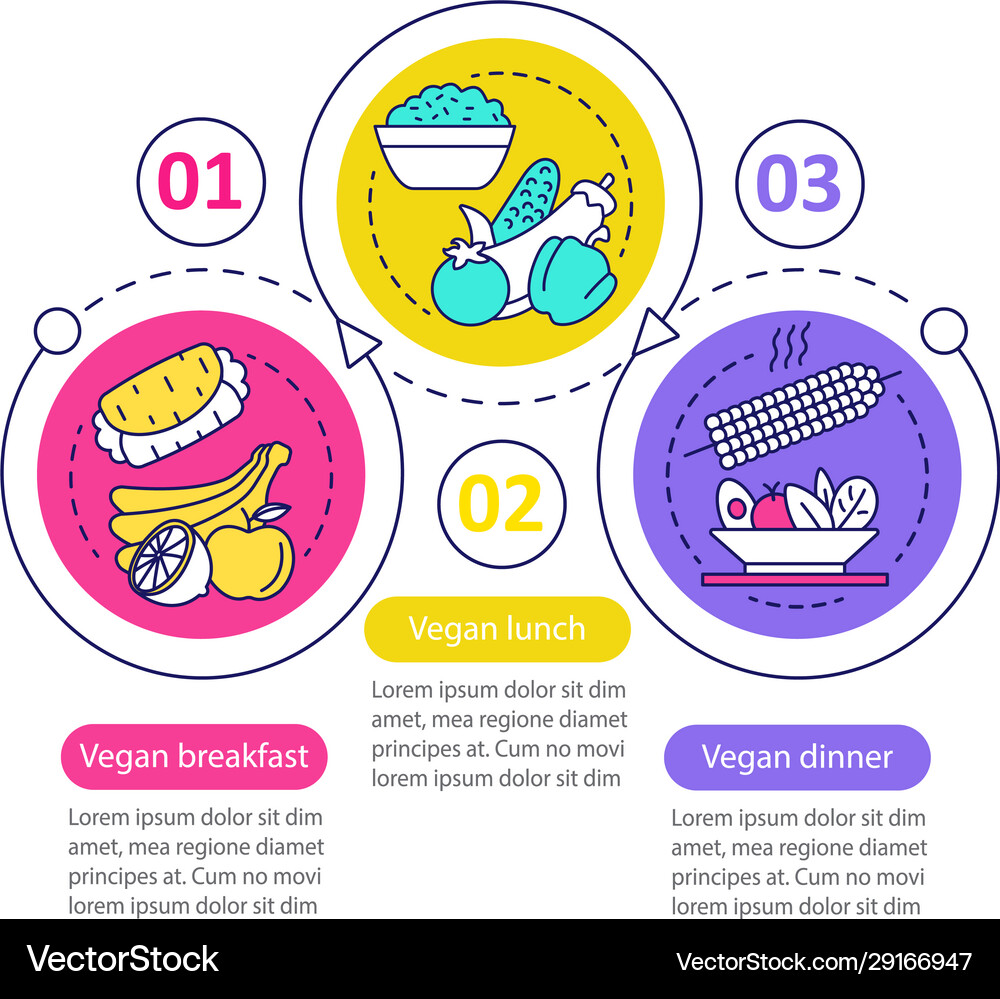 01

Vegan breakfast

Lorem ipsum dolor sit dim amet, mea regione diamet principes at. Cum no movi lorem ipsum dolor sit dim

02

Vegan lunch

Lorem ipsum dolor sit dim amet, mea regione diamet principes at. Cum no movi lorem ipsum dolor sit dim

03

Vegan dinner

Lorem ipsum dolor sit dim amet, mea regione diamet principes at. Cum no movi lorem ipsum dolor sit dim

VectorStock

VectorStock.com/29166947