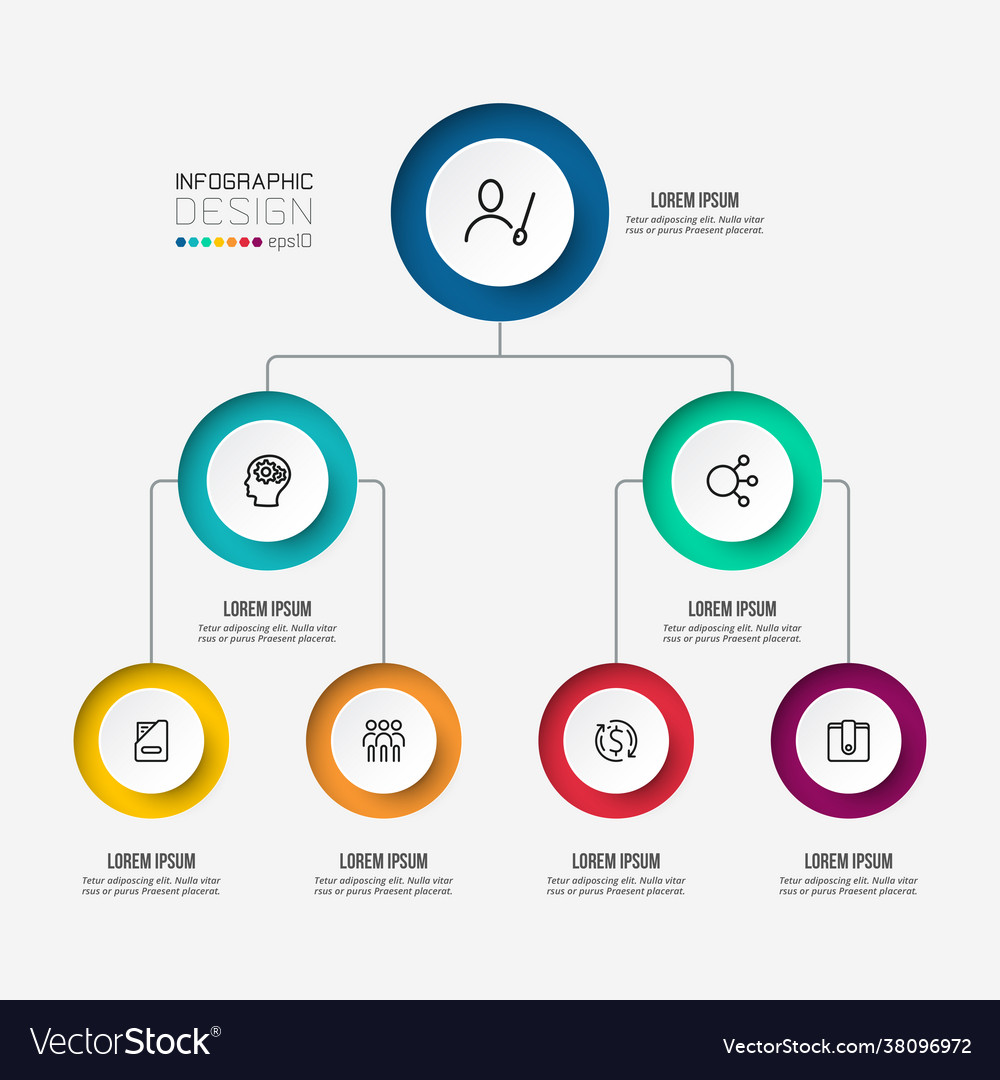 INFOGRAPHIC
DESIGN
eps10

LOREM IPSUM
Tetur adiposcing elit. Nulla vitar rsus or purus Praesent placerat.

LOREM IPSUM
Tetur adiposcing elit. Nulla vitar rsus or purus Praesent placerat.

LOREM IPSUM
Tetur adiposcing elit. Nulla vitar rsus or purus Praesent placerat.

LOREM IPSUM
Tetur adiposcing elit. Nulla vitar rsus or purus Praesent placerat.

LOREM IPSUM
Tetur adiposcing elit. Nulla vitar rsus or purus Praesent placerat.

LOREM IPSUM
Tetur adiposcing elit. Nulla vitar rsus or purus Praesent placerat.

LOREM IPSUM
Tetur adiposcing elit. Nulla vitar rsus or purus Praesent placerat.

VectorStock®
VectorStock.com/38096972