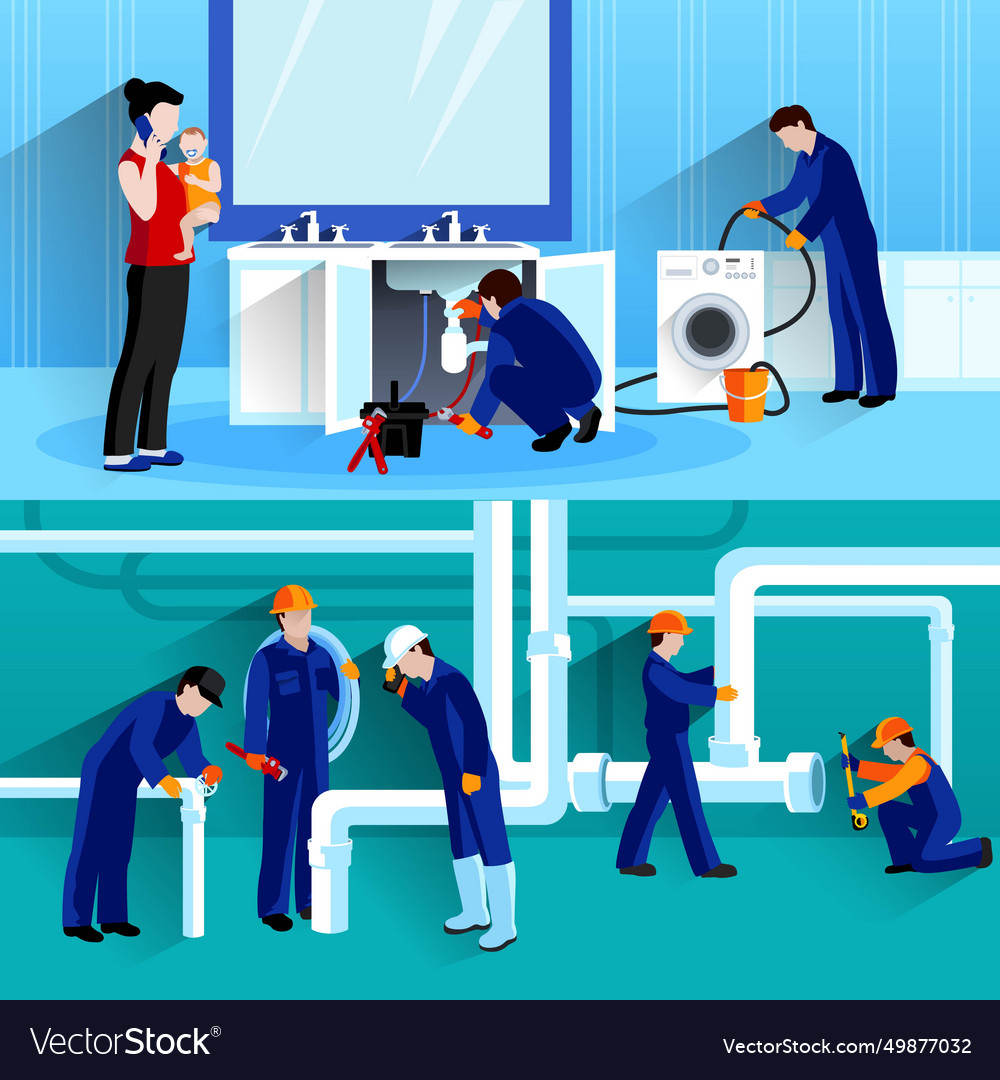 VectorStock®

VectorStock.com/49877032