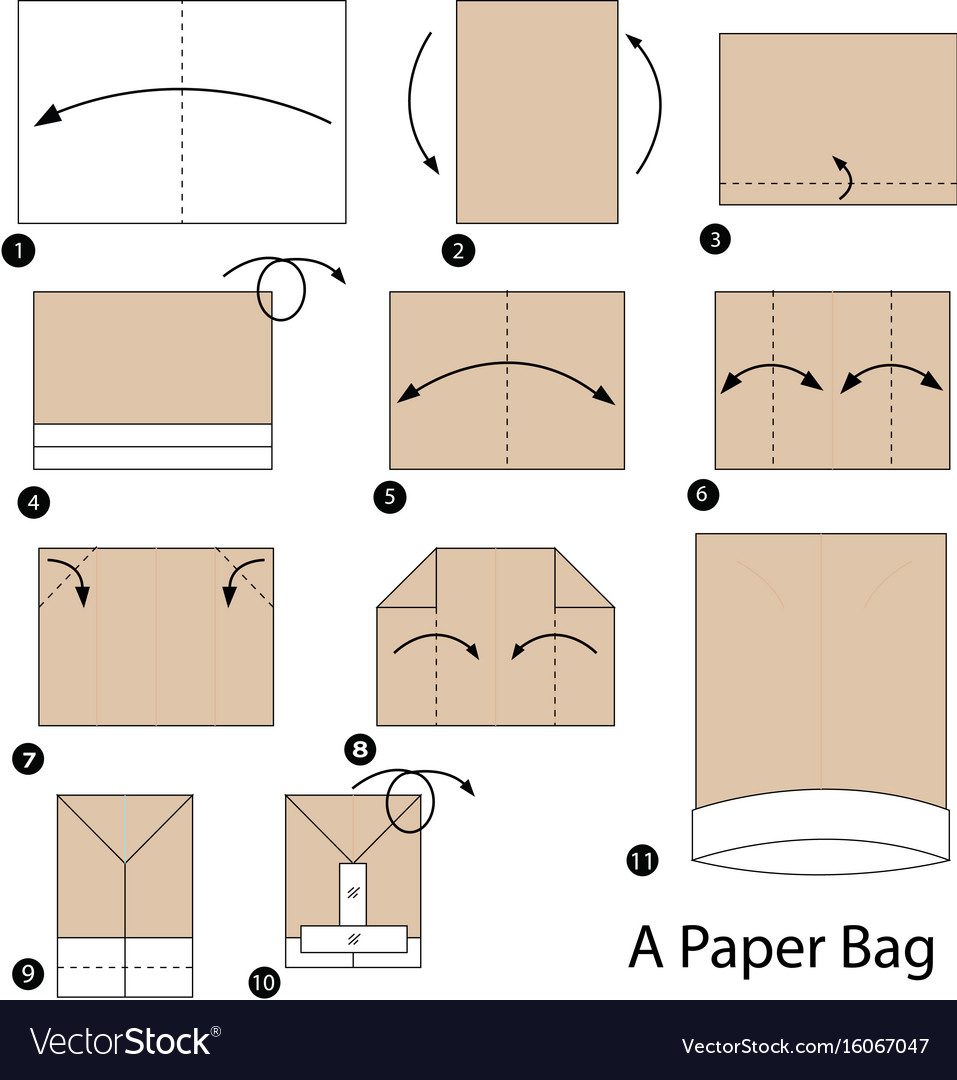 1
2
3
4
5
6
7
8
9
10
11

A Paper Bag

VectorStock®

VectorStock.com/16067047