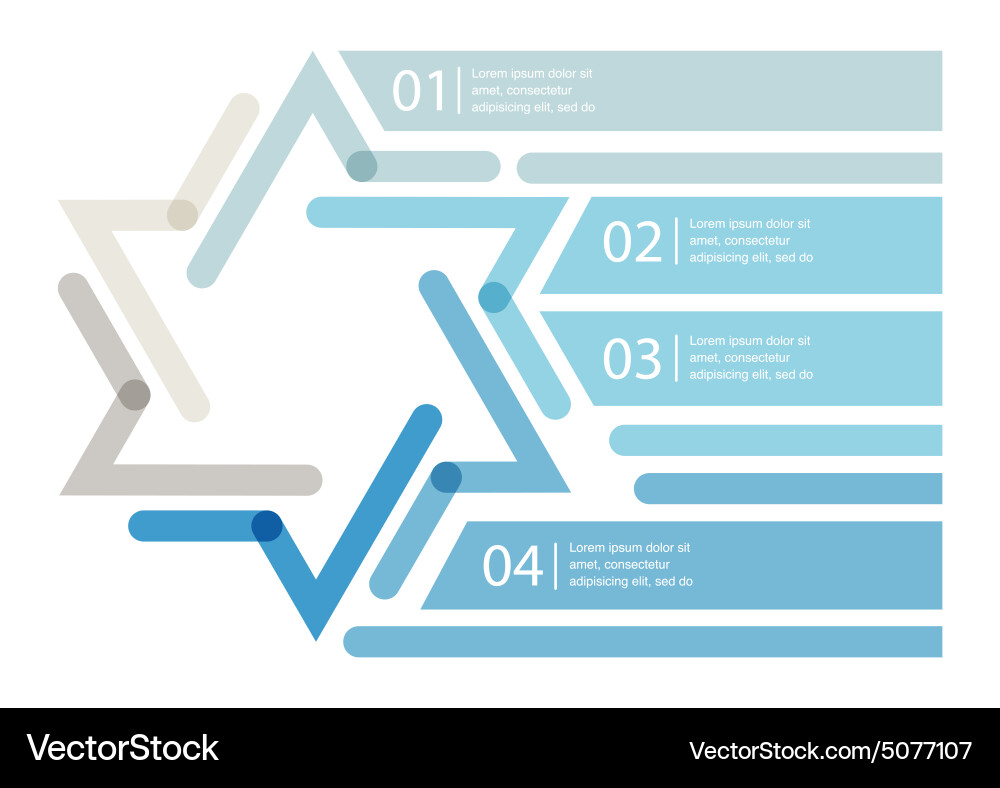 01
Lorem ipsum dolor sit amet, consectetur adipisicing elit, sed do

02
Lorem ipsum dolor sit amet, consectetur adipisicing elit, sed do

03
Lorem ipsum dolor sit amet, consectetur adipisicing elit, sed do

04
Lorem ipsum dolor sit amet, consectetur adipisicing elit, sed do

VectorStock

VectorStock.com/5077107