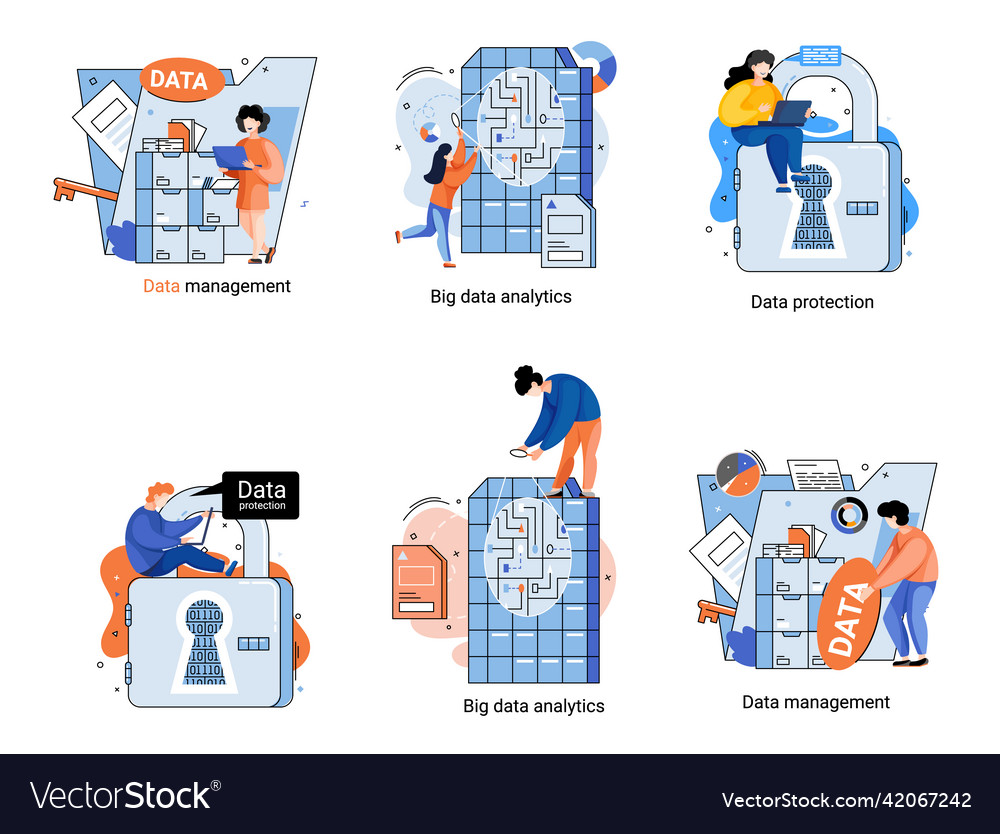 DATA

Data management

Big data analytics

Data protection

Data protection

Big data analytics

DATA

Data management

VectorStock®

VectorStock.com/42067242