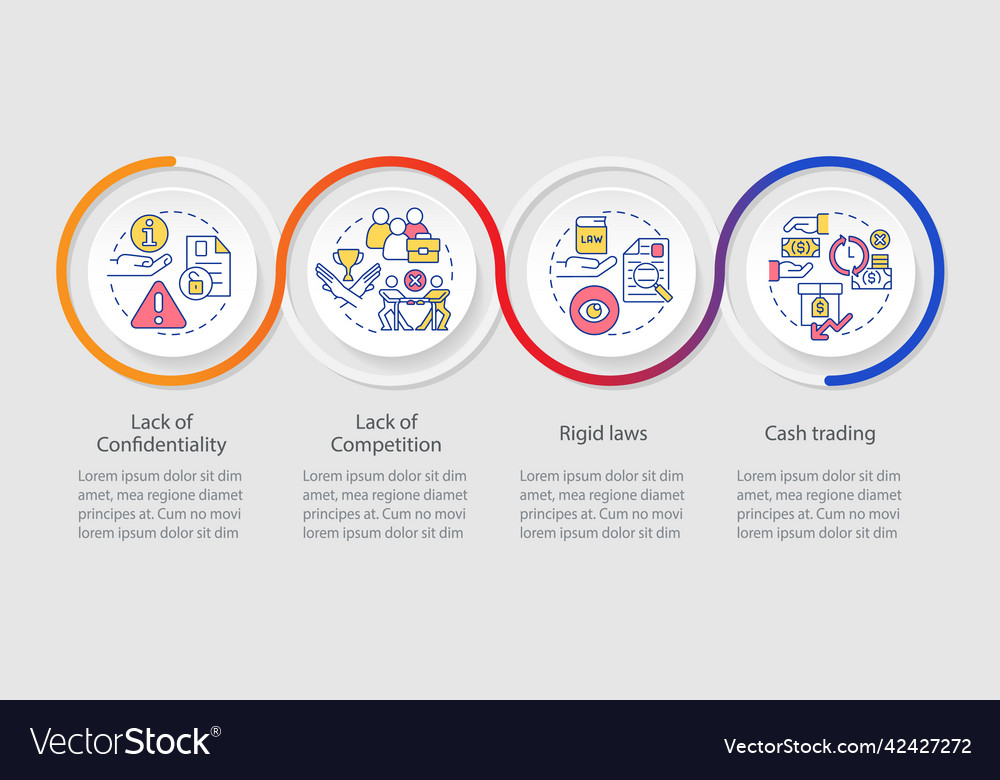 LAW

Lack of Confidentiality

Lorem ipsum dolor sit dim amet, mea regione diamet principes at. Cum no movi lorem ipsum dolor sit dim

Lack of Competition

Lorem ipsum dolor sit dim amet, mea regione diamet principes at. Cum no movi lorem ipsum dolor sit dim

Rigid laws

Lorem ipsum dolor sit dim amet, mea regione diamet principes at. Cum no movi lorem ipsum dolor sit dim

Cash trading

Lorem ipsum dolor sit dim amet, mea regione diamet principes at. Cum no movi lorem ipsum dolor sit dim

VectorStock®

VectorStock.com/42427272