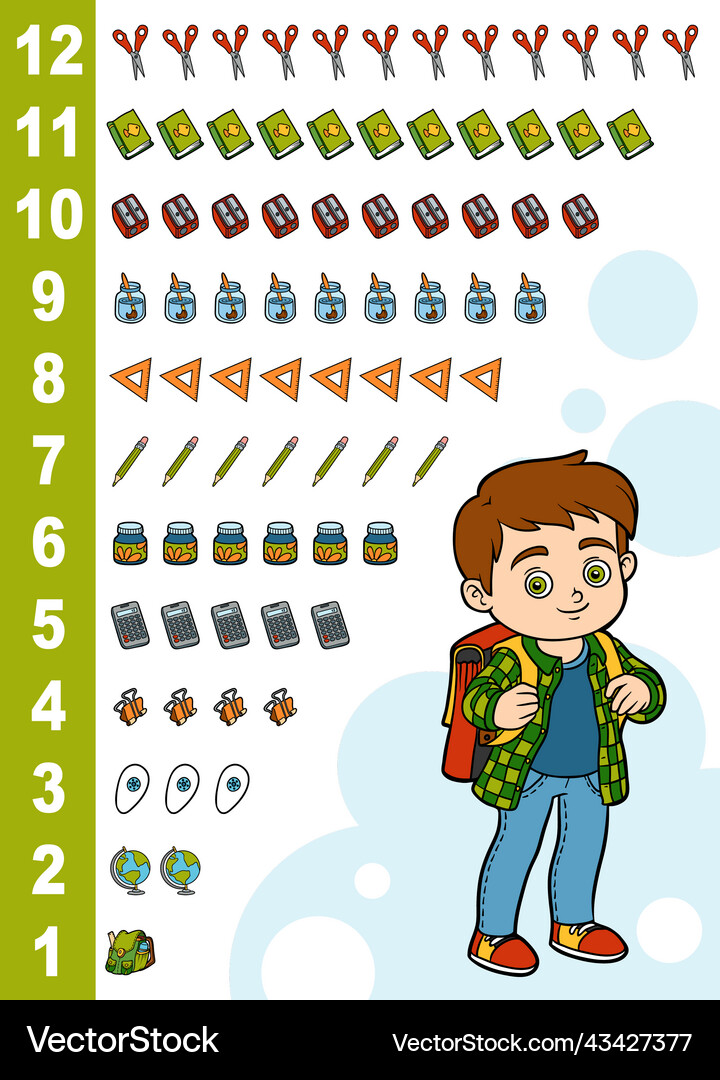 12
11
10
9
8
7
6
5
4
3
2
1

VectorStock®
VectorStock.com/43427377