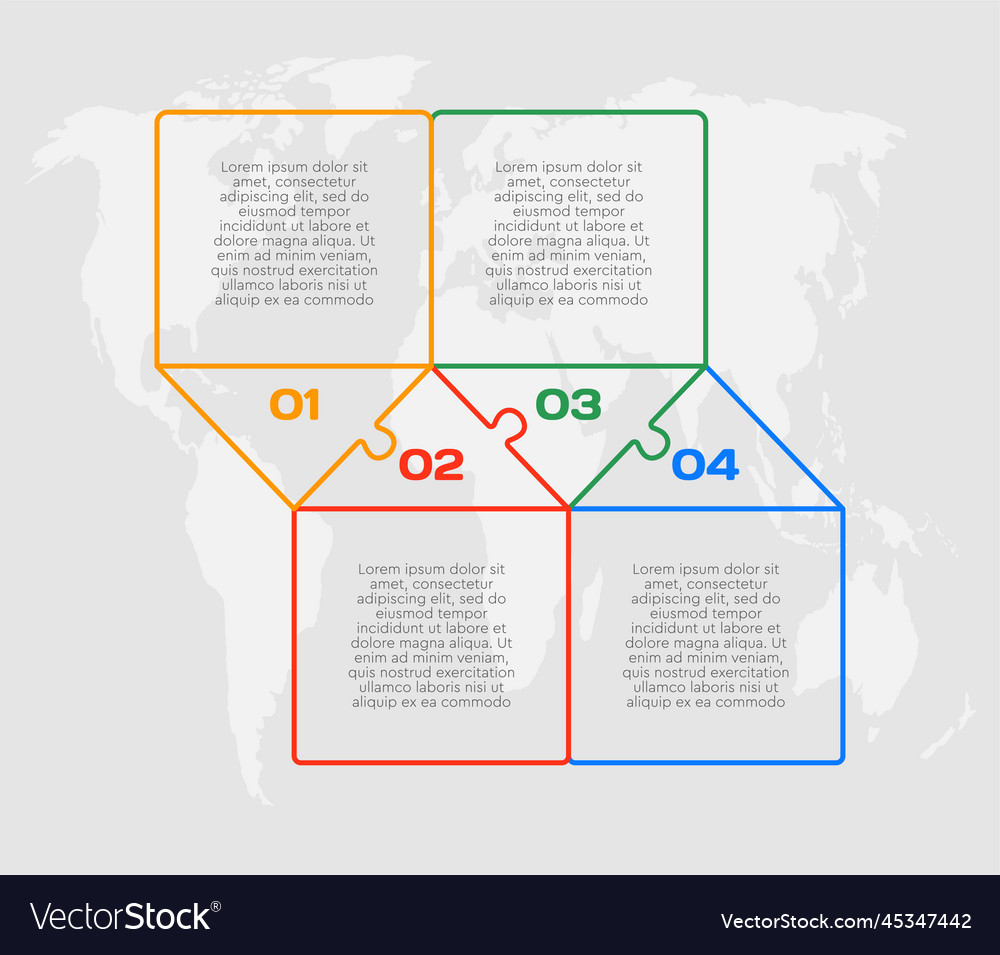 Lorem ipsum dolor sit amet, consectetur adipiscing elit, sed do eiusmod tempor incididunt ut labore et dolore magna aliqua. Ut enim ad minim veniam, quis nostrud exercitation ullamco laboris nisi ut aliquip ex ea commodo

Lorem ipsum dolor sit amet, consectetur adipiscing elit, sed do eiusmod tempor incididunt ut labore et dolore magna aliqua. Ut enim ad minim veniam, quis nostrud exercitation ullamco laboris nisi ut aliquip ex ea commodo

01

03

02

04

Lorem ipsum dolor sit amet, consectetur adipiscing elit, sed do eiusmod tempor incididunt ut labore et dolore magna aliqua. Ut enim ad minim veniam, quis nostrud exercitation ullamco laboris nisi ut aliquip ex ea commodo

Lorem ipsum dolor sit amet, consectetur adipiscing elit, sed do eiusmod tempor incididunt ut labore et dolore magna aliqua. Ut enim ad minim veniam, quis nostrud exercitation ullamco laboris nisi ut aliquip ex ea commodo

VectorStock®

VectorStock.com/45347442