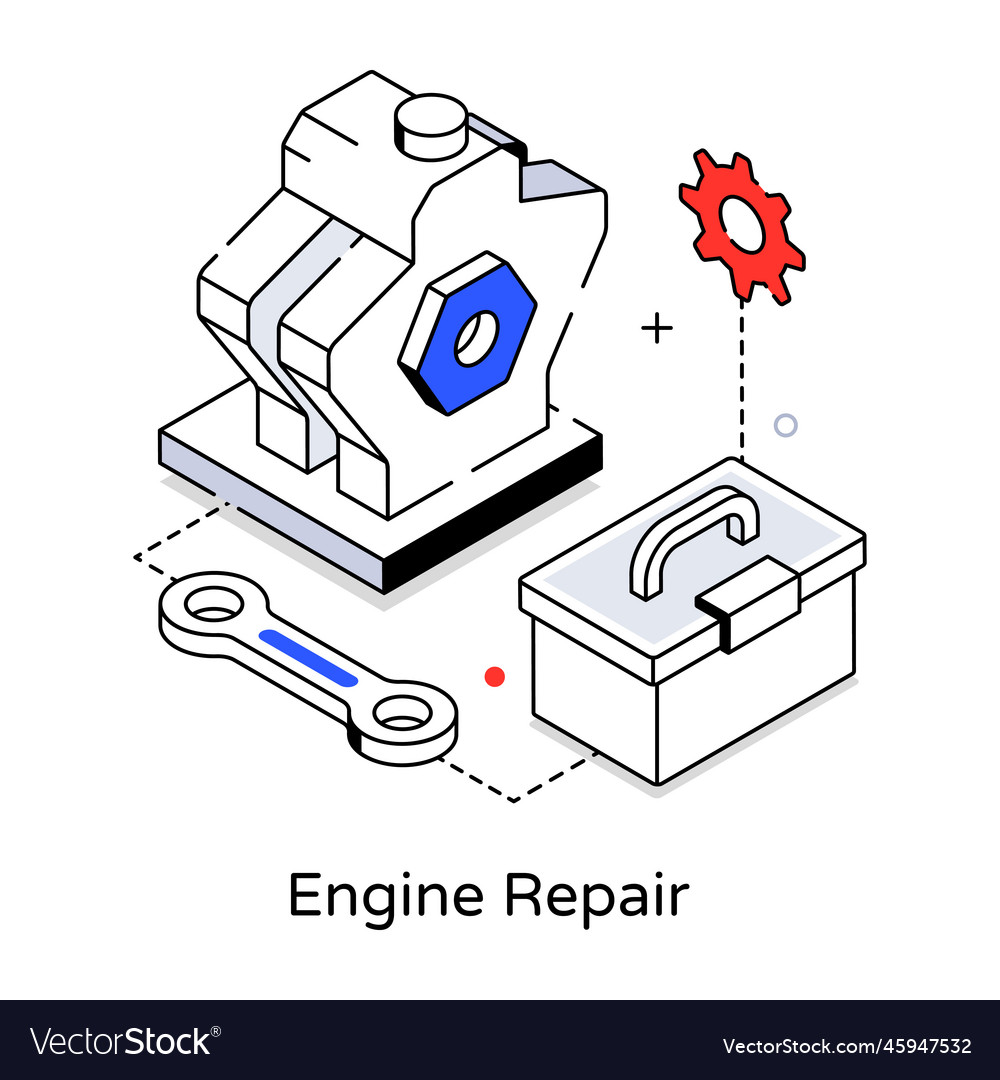 Engine Repair

VectorStock®

VectorStock.com/45947532