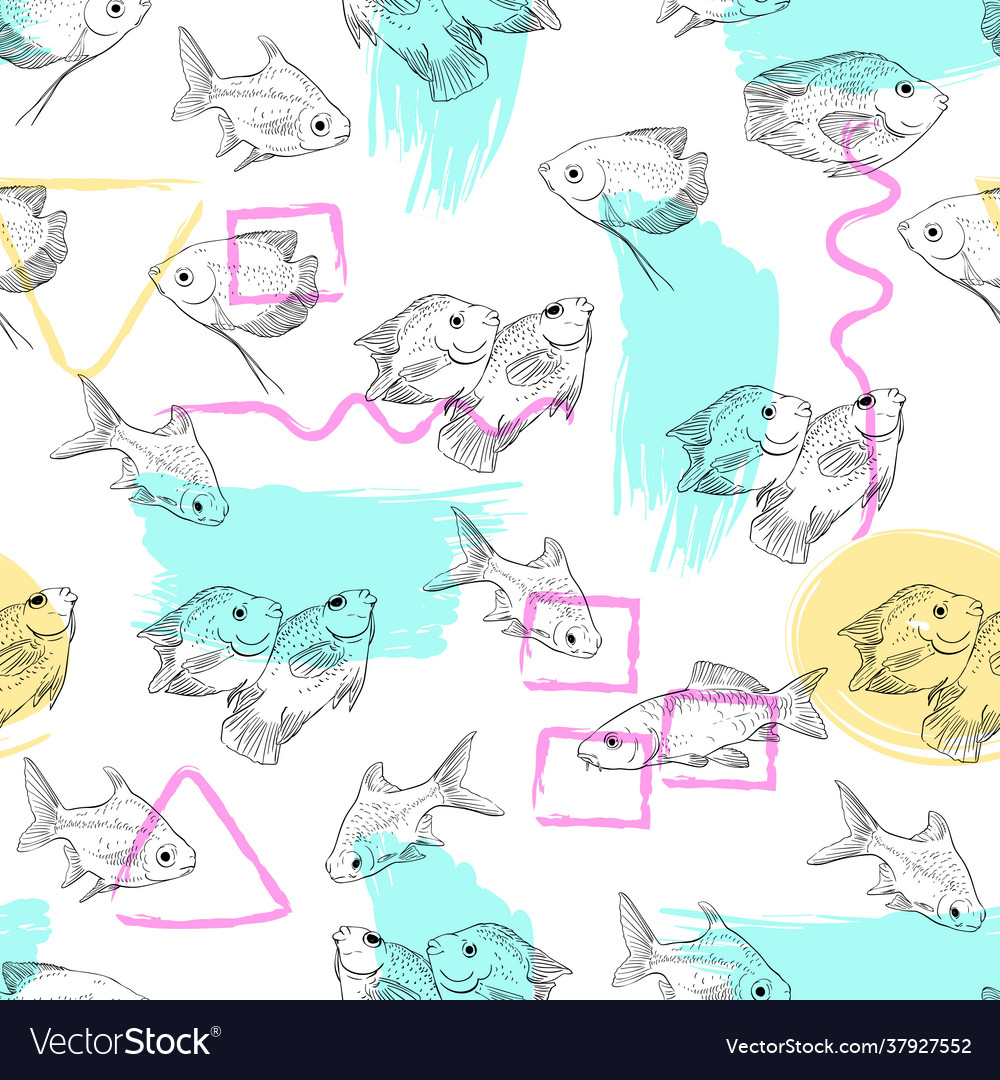 VectorStock®

VectorStock.com/37927552