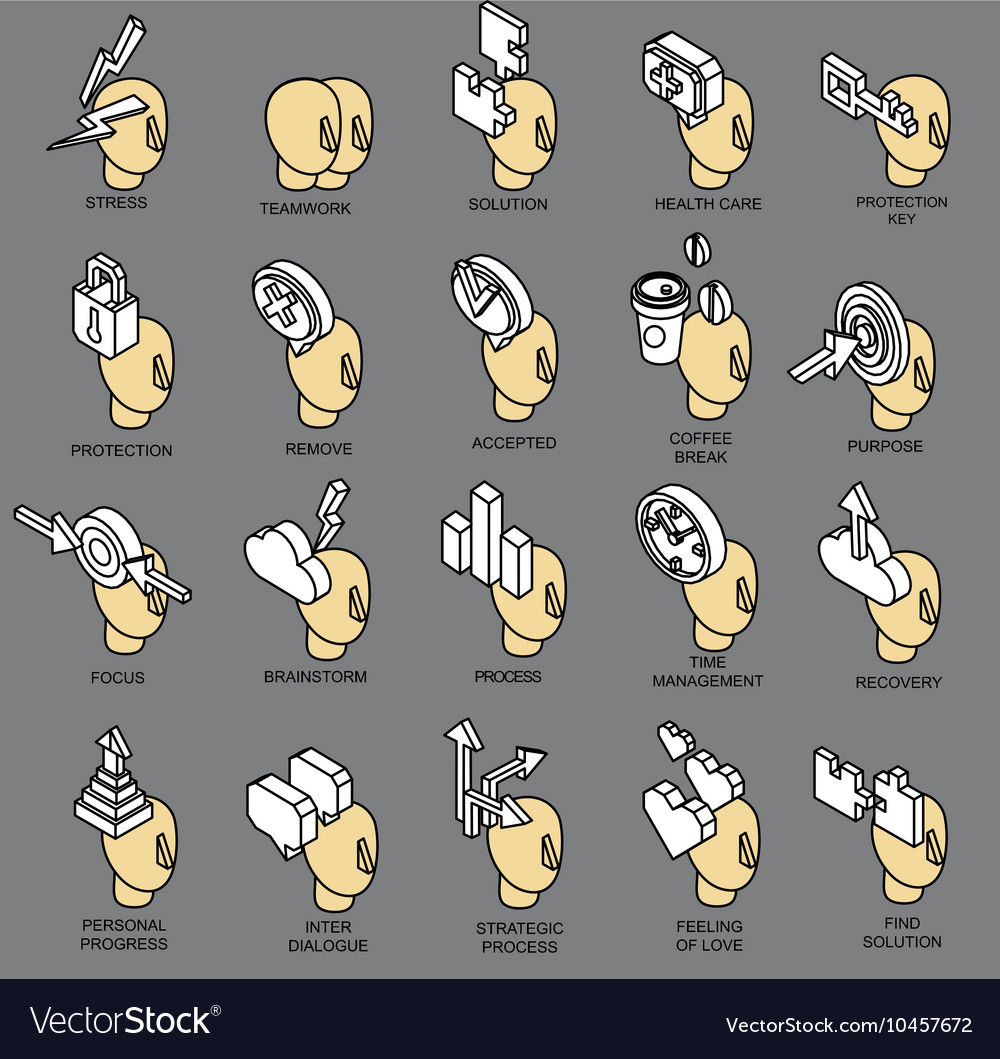 STRESS
TEAMWORK
SOLUTION
HEALTH CARE
PROTECTION KEY

PROTECTION
REMOVE
ACCEPTED
COFFEE BREAK
PURPOSE

FOCUS
BRAINSTORM
PROCESS
TIME MANAGEMENT
RECOVERY

PERSONAL PROGRESS
INTER DIALOGUE
STRATEGIC PROCESS
FEELING OF LOVE
FIND SOLUTION

VectorStock®
VectorStock.com/10457672