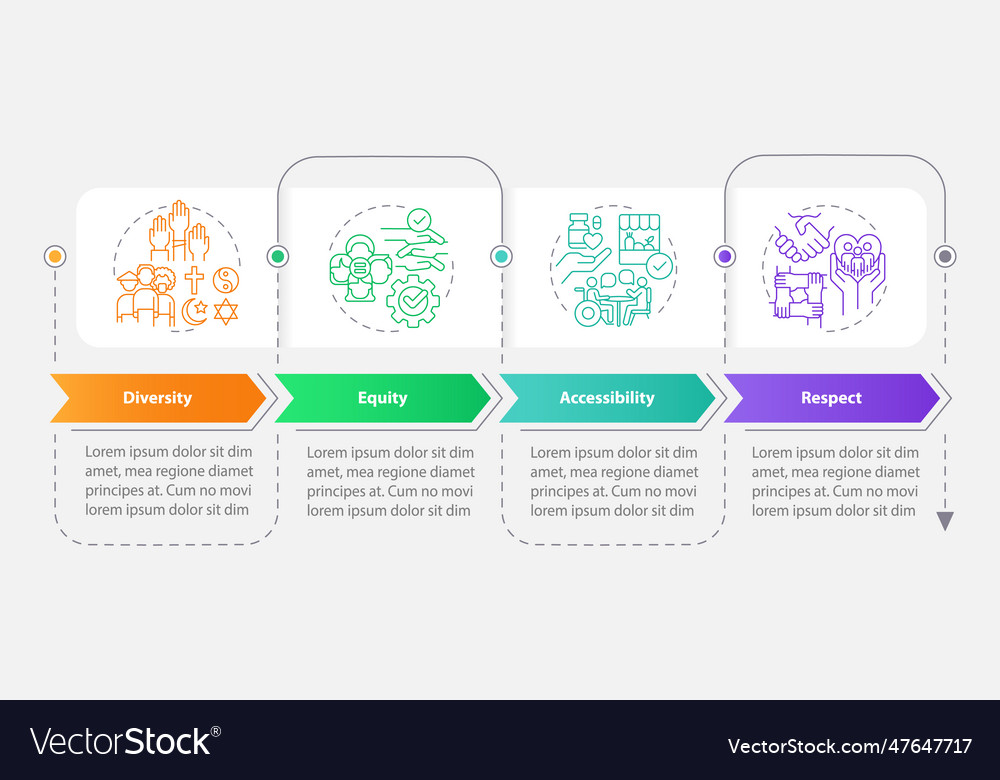 Diversity

Lorem ipsum dolor sit dim amet, mea regione diamet principes at. Cum no movi lorem ipsum dolor sit dim

Equity

Lorem ipsum dolor sit dim amet, mea regione diamet principes at. Cum no movi lorem ipsum dolor sit dim

Accessibility

Lorem ipsum dolor sit dim amet, mea regione diamet principes at. Cum no movi lorem ipsum dolor sit dim

Respect

Lorem ipsum dolor sit dim amet, mea regione diamet principes at. Cum no movi lorem ipsum dolor sit dim

VectorStock®

VectorStock.com/47647717