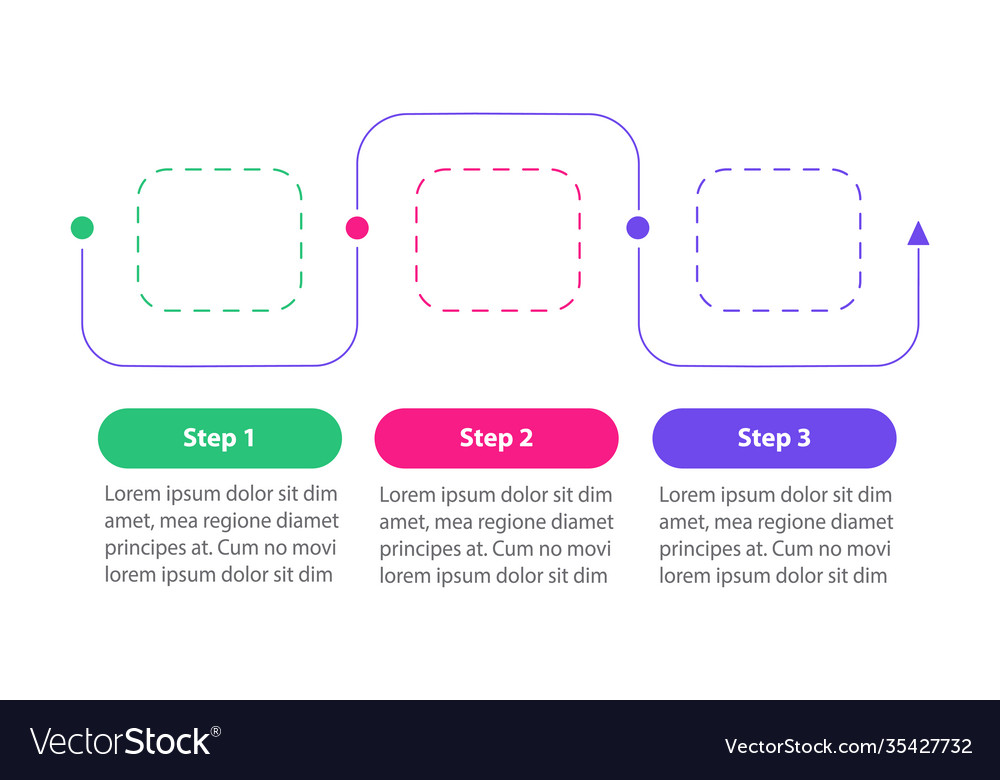 Step 1

Lorem ipsum dolor sit dim amet, mea regione diamet principes at. Cum no movi lorem ipsum dolor sit dim

Step 2

Lorem ipsum dolor sit dim amet, mea regione diamet principes at. Cum no movi lorem ipsum dolor sit dim

Step 3

Lorem ipsum dolor sit dim amet, mea regione diamet principes at. Cum no movi lorem ipsum dolor sit dim

VectorStock®

VectorStock.com/35427732