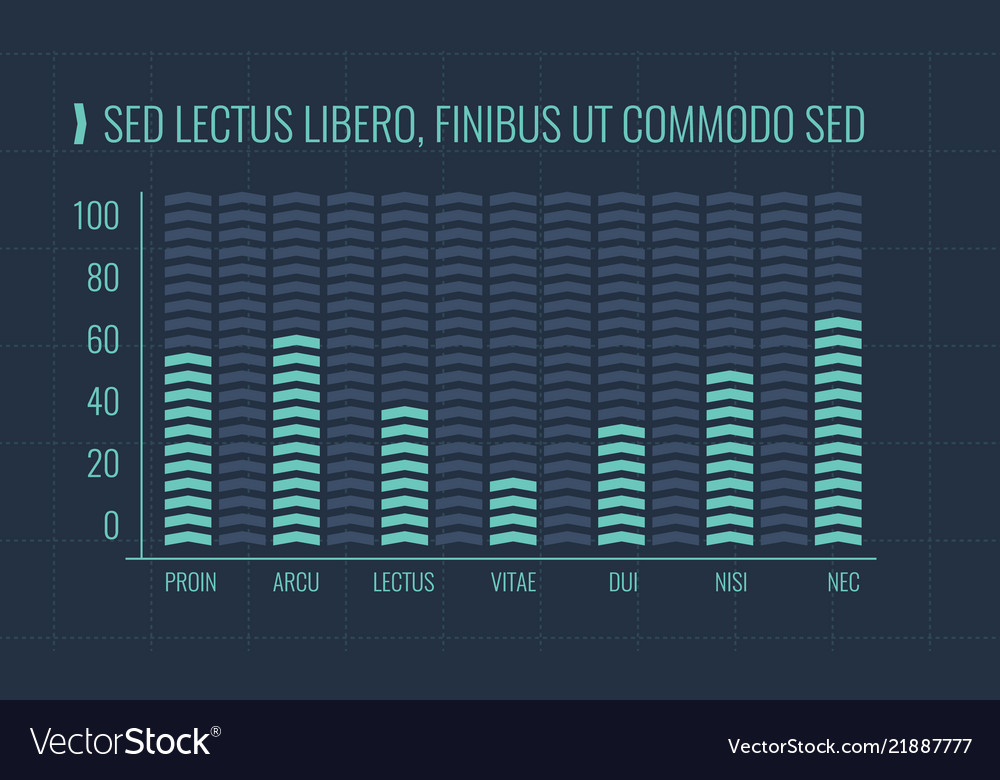 SED LECTUS LIBERO, FINIBUS UT COMMODO SED

100
80
60
40
20
0

PROIN ARCU LECTUS VITAE DUI NISI NEC

VectorStock®
VectorStock.com/21887777