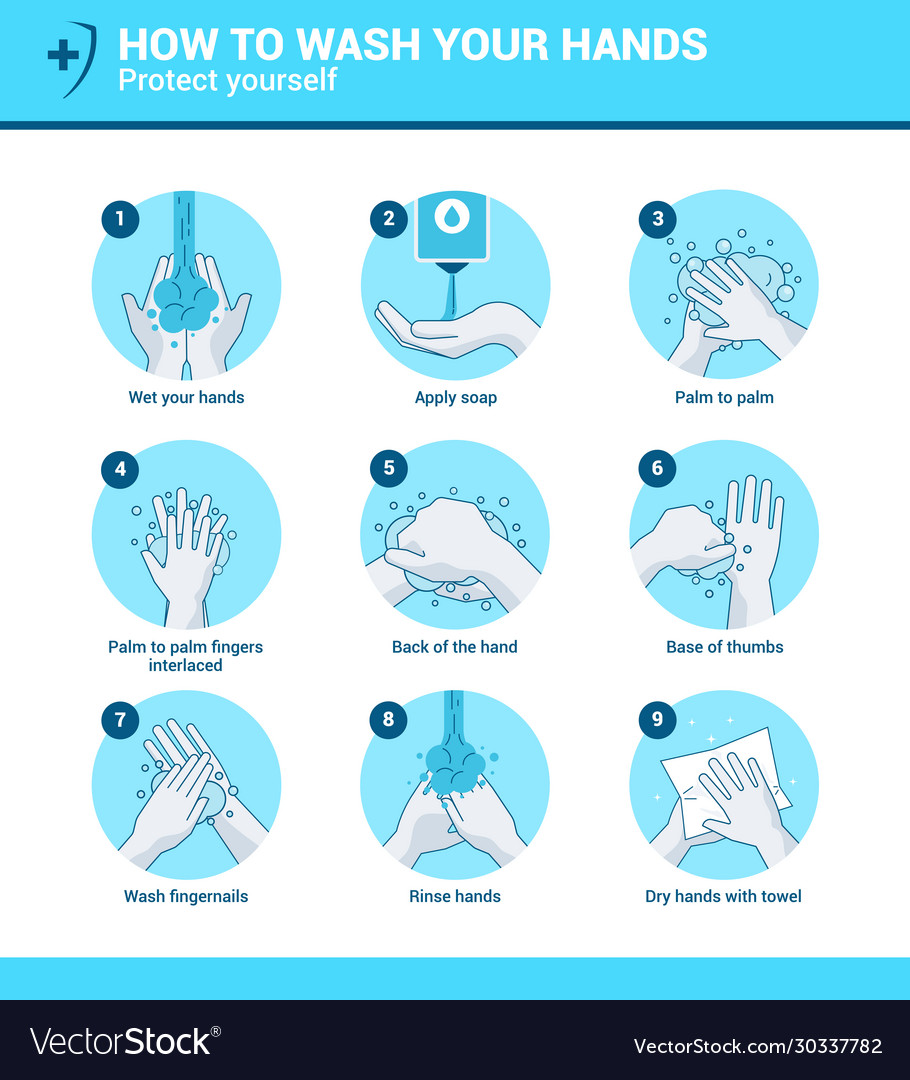 HOW TO WASH YOUR HANDS
Protect yourself

1
Wet your hands

2
Apply soap

3
Palm to palm

4
Palm to palm fingers interlaced

5
Back of the hand

6
Base of thumbs

7
Wash fingernails

8
Rinse hands

9
Dry hands with towel

VectorStock®

VectorStock.com/30337782