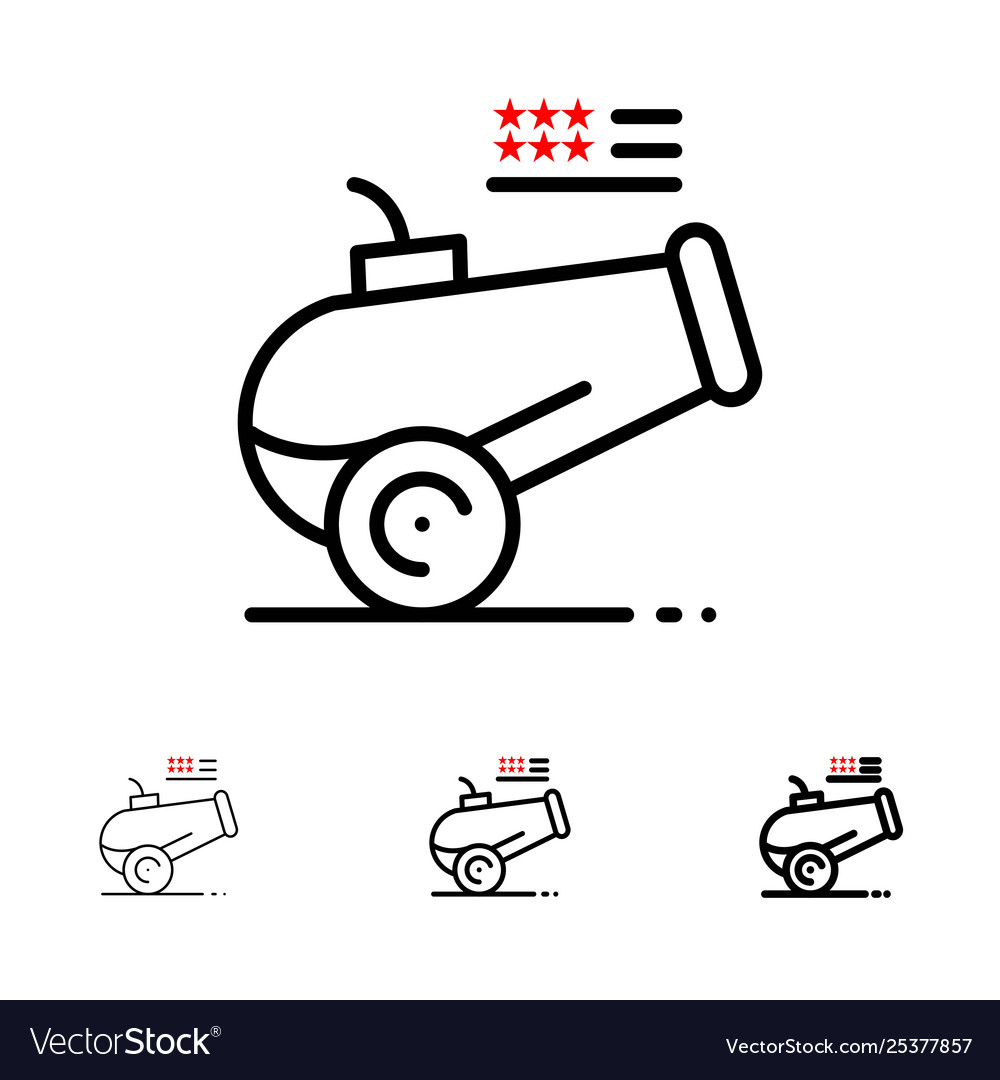 VectorStock®

VectorStock.com/25377857