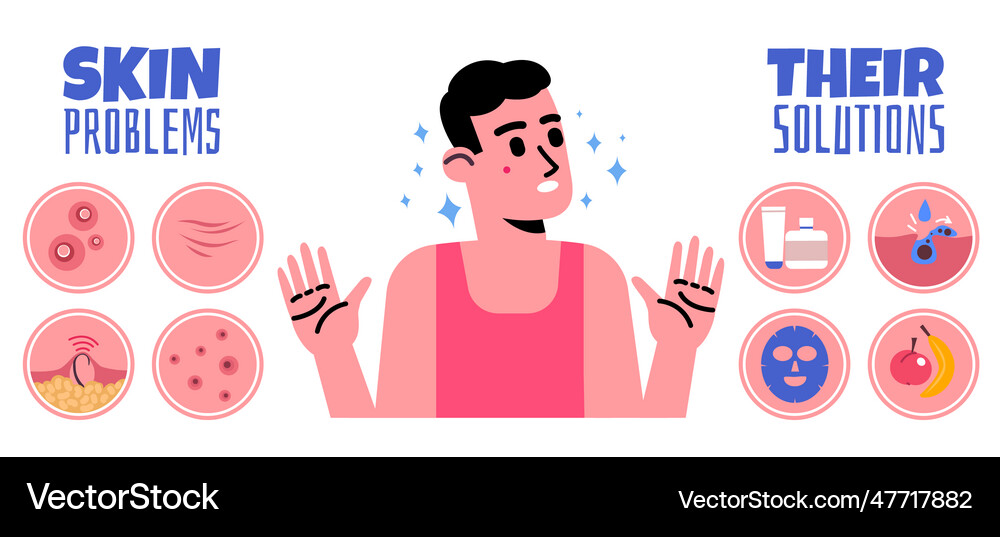 SKIN
PROBLEMS

THEIR
SOLUTIONS

VectorStock

VectorStock.com/47717882