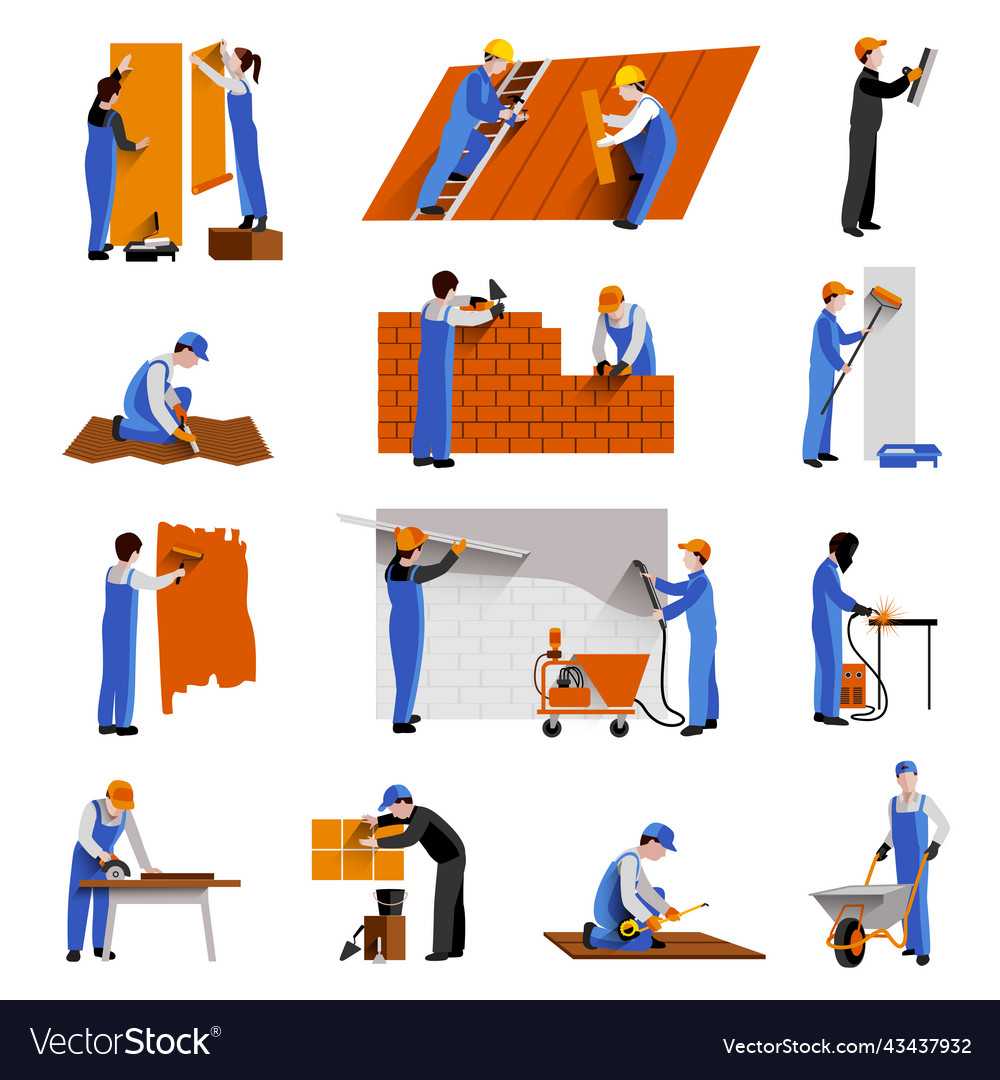 VectorStock®

VectorStock.com/43437932