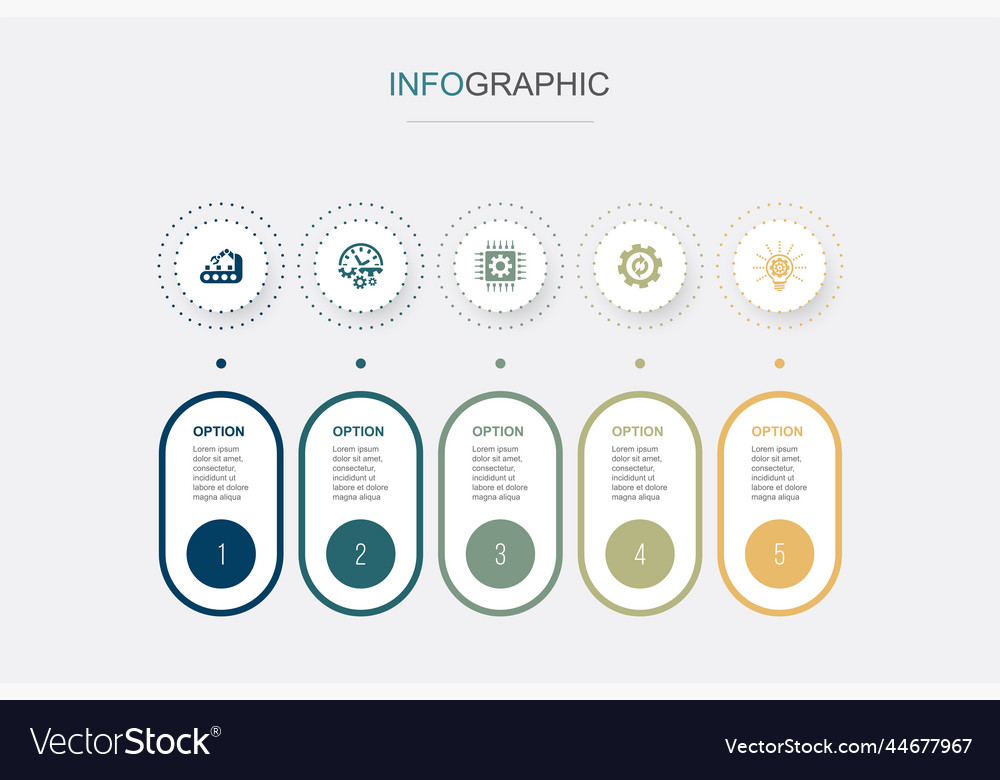 INFOGRAPHIC

OPTION
Lorem ipsum dolor sit amet, consectetur, incididunt ut labore et dolore magna aliqua
1

OPTION
Lorem ipsum dolor sit amet, consectetur, incididunt ut labore et dolore magna aliqua
2

OPTION
Lorem ipsum dolor sit amet, consectetur, incididunt ut labore et dolore magna aliqua
3

OPTION
Lorem ipsum dolor sit amet, consectetur, incididunt ut labore et dolore magna aliqua
4

OPTION
Lorem ipsum dolor sit amet, consectetur, incididunt ut labore et dolore magna aliqua
5

VectorStock®
VectorStock.com/44677967