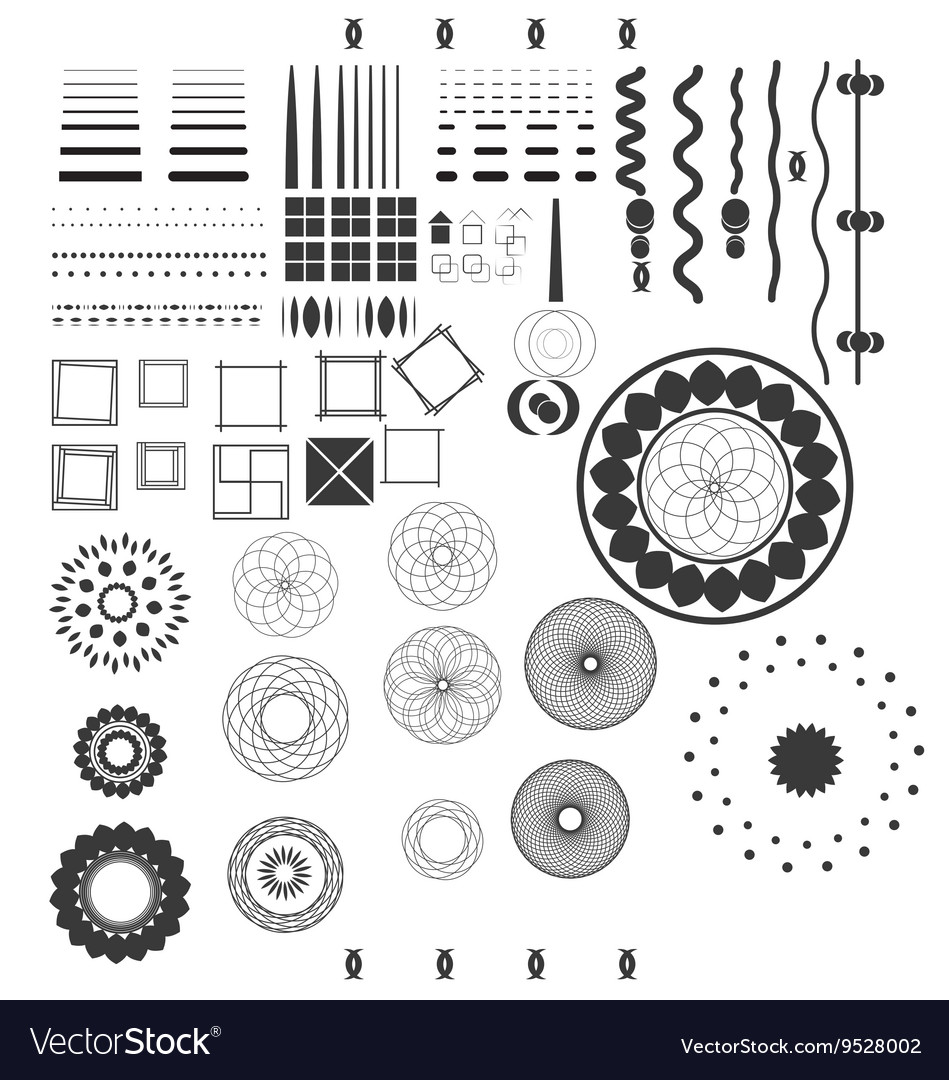 VectorStock®

VectorStock.com/9528002