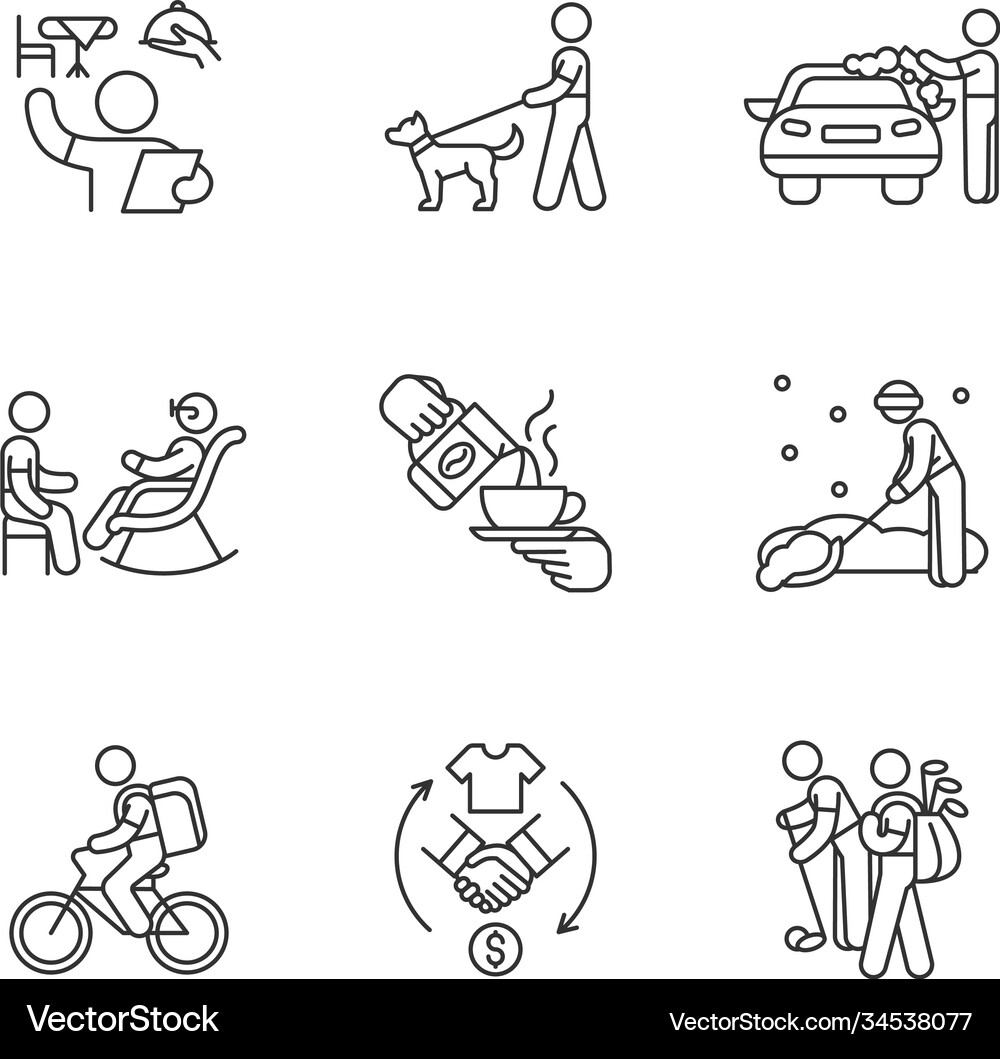 $

VectorStock®

VectorStock.com/34538077