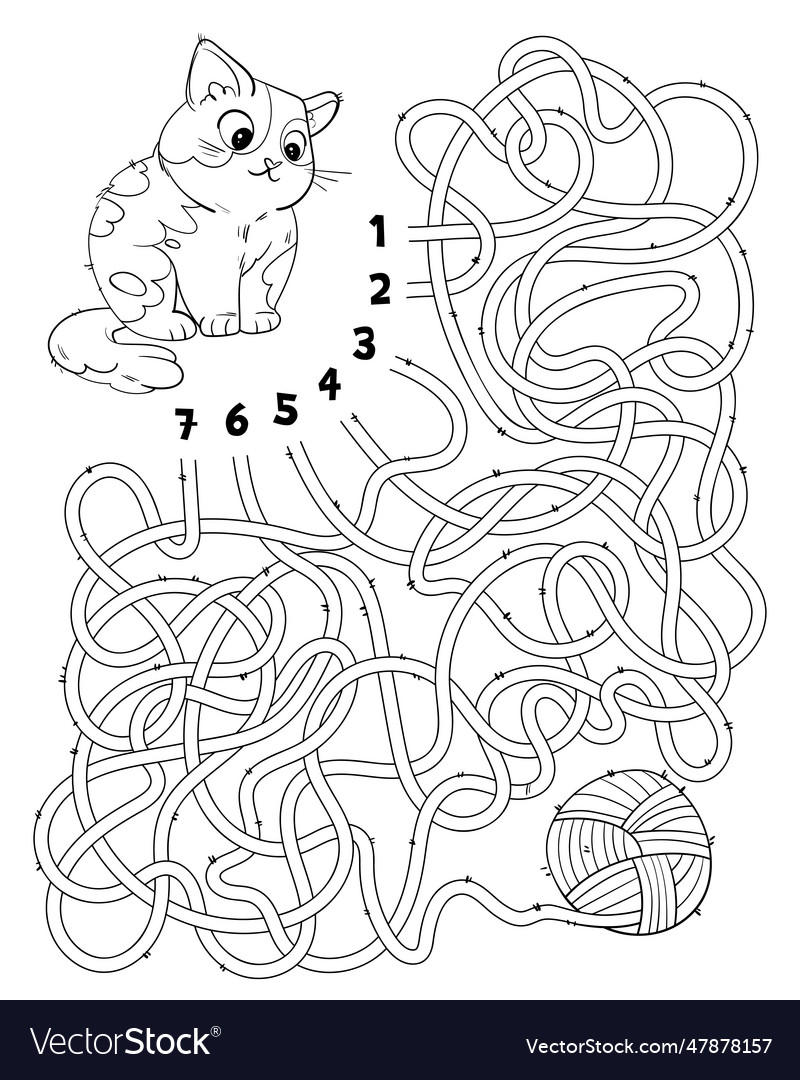 1
2
3
4
5
6
7

VectorStock®
VectorStock.com/47878157