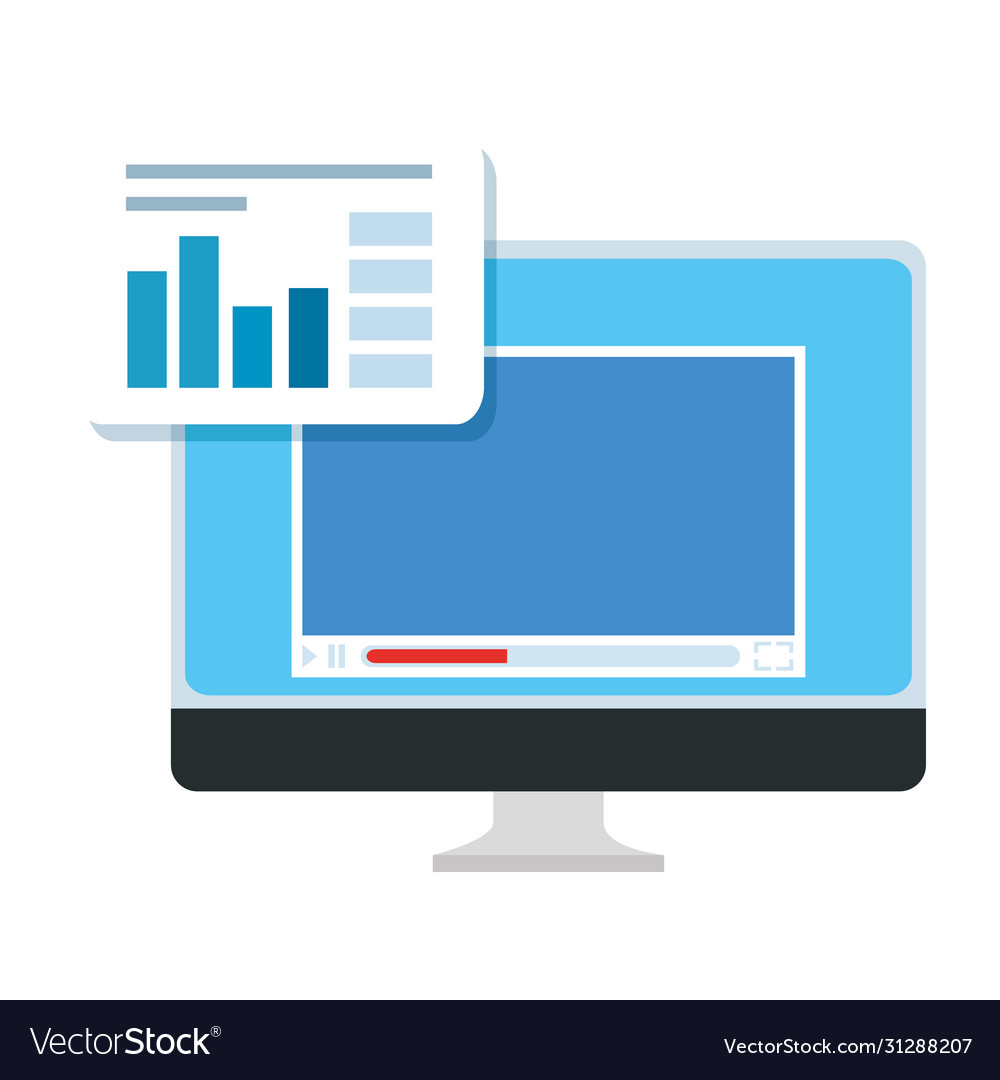 VectorStock®

VectorStock.com/31288207